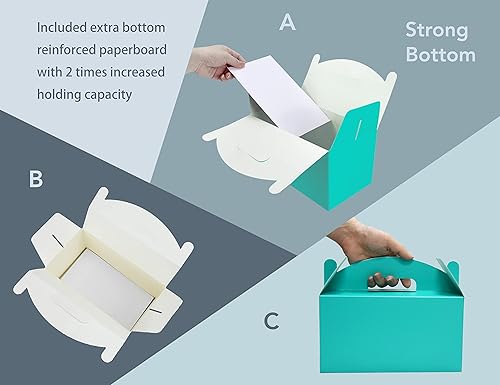 Included extra bottom reinforced paperboard with 2 times increased holding capacity

A

Strong Bottom

B

C