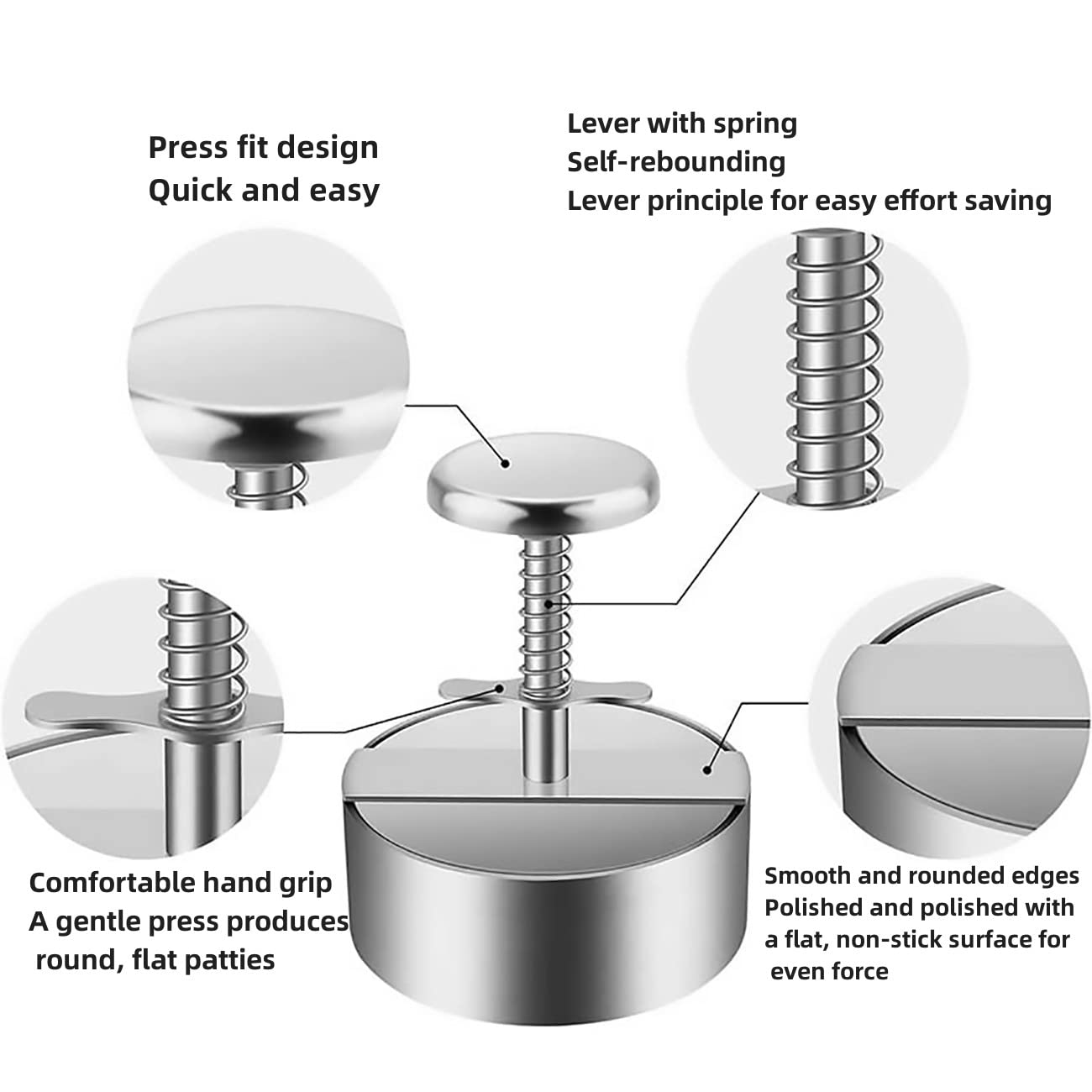 Press fit design
Quick and easy

Lever with spring
Self-rebounding
Lever principle for easy effort saving

Comfortable hand grip
A gentle press produces
round, flat patties

Smooth and rounded edges
Polished and polished with
a flat, non-stick surface for
even force