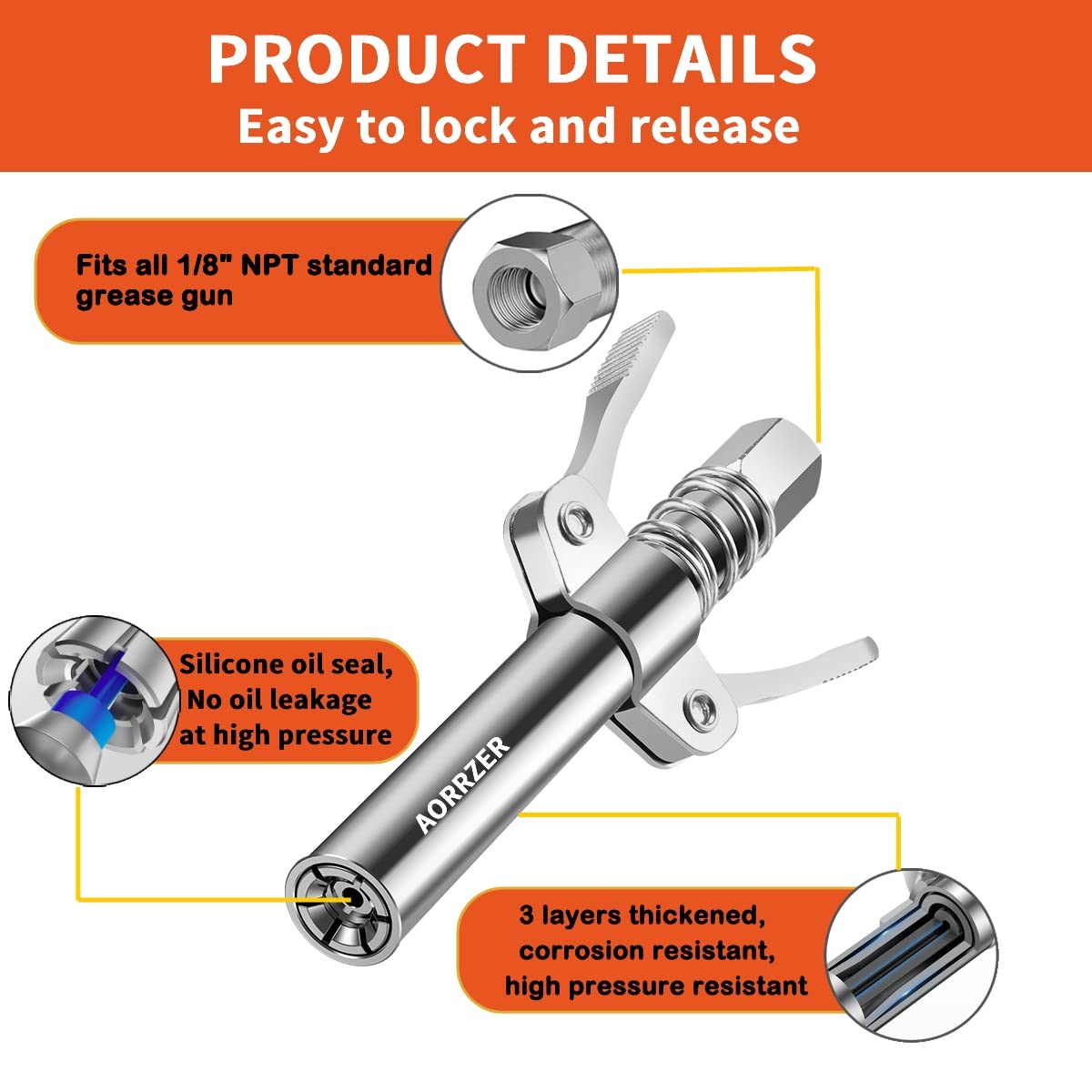 PRODUCT DETAILS
Easy to lock and release

Fits all 1/8" NPT standard grease gun

Silicone oil seal, No oil leakage at high pressure

AORRZER

3 layers thickened, corrosion resistant, high pressure resistant