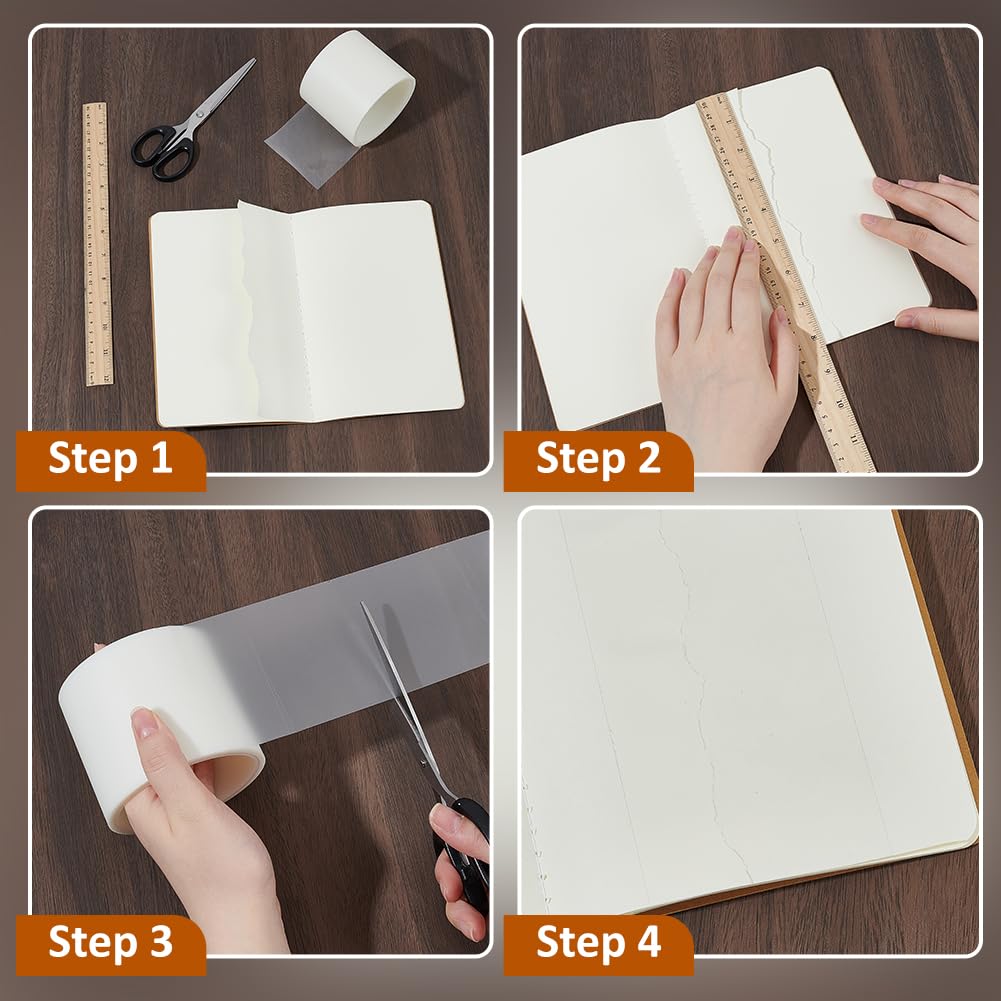 Step 1

Step 2

Step 3

Step 4