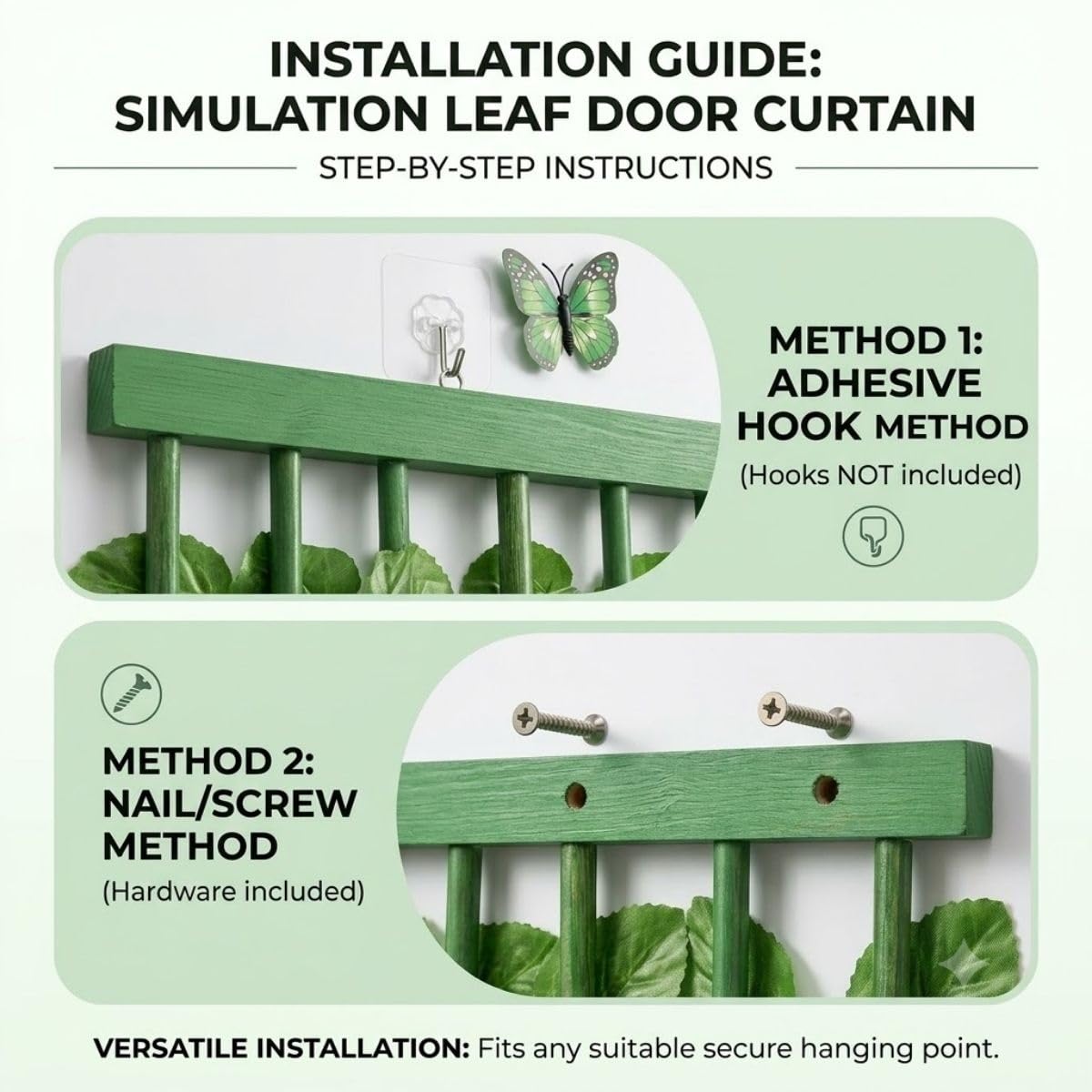 INSTALLATION GUIDE:
SIMULATION LEAF DOOR CURTAIN

STEP-BY-STEP INSTRUCTIONS

METHOD 1:
ADHESIVE
HOOK METHOD
(Hooks NOT included)

METHOD 2:
NAIL/SCREW
METHOD
(Hardware included)

VERSATILE INSTALLATION: Fits any suitable secure hanging point.