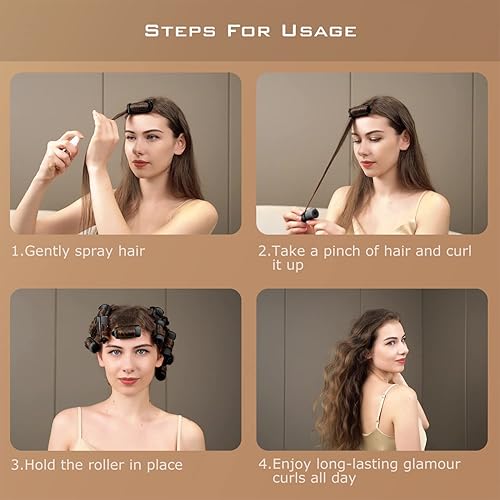 STEPS FOR USAGE

1.Gently spray hair

2.Take a pinch of hair and curl it up

3.Hold the roller in place

4.Enjoy long-lasting glamour curls all day