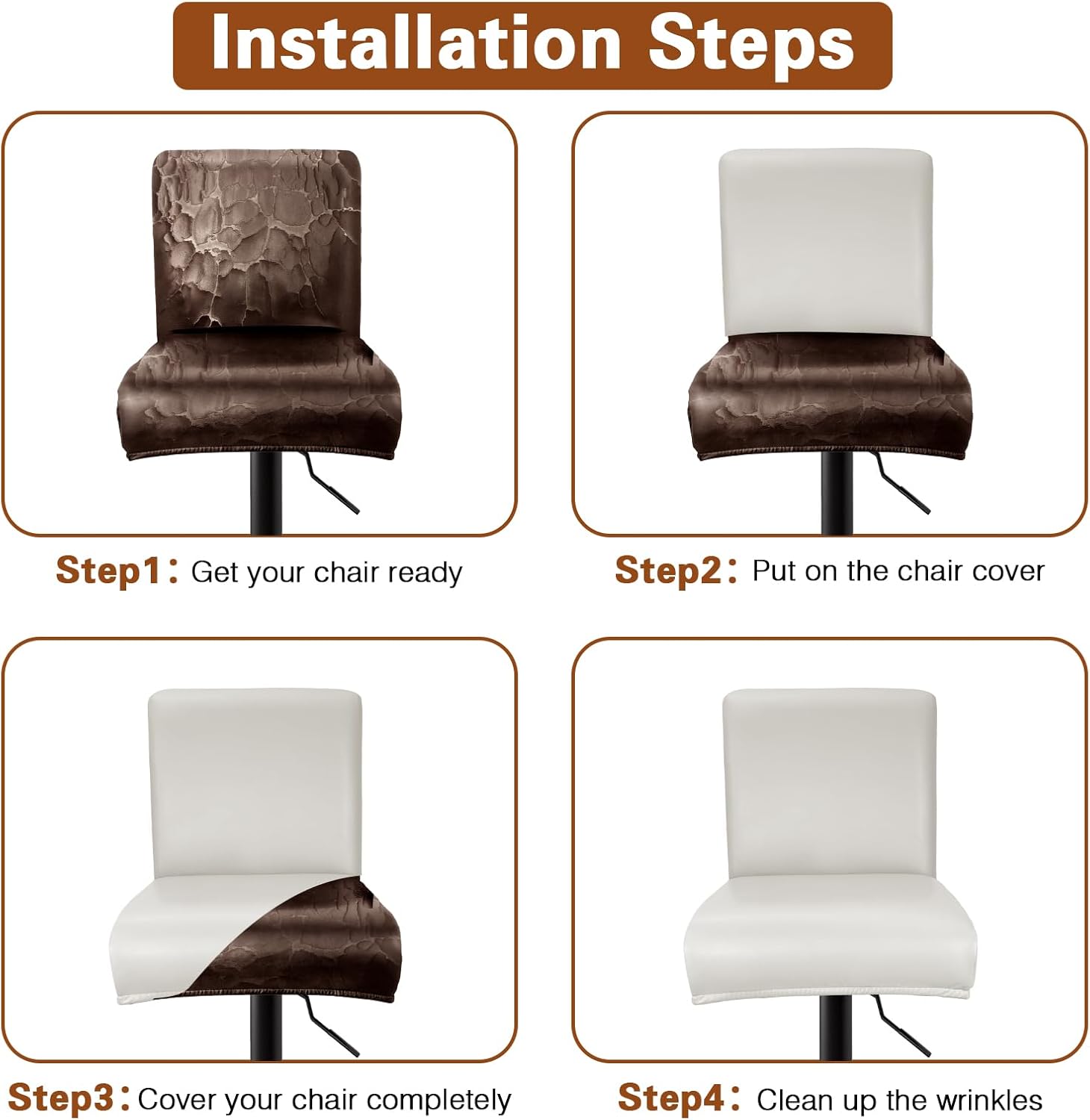 Installation Steps

Step1: Get your chair ready

Step2: Put on the chair cover

Step3: Cover your chair completely

Step4: Clean up the wrinkles