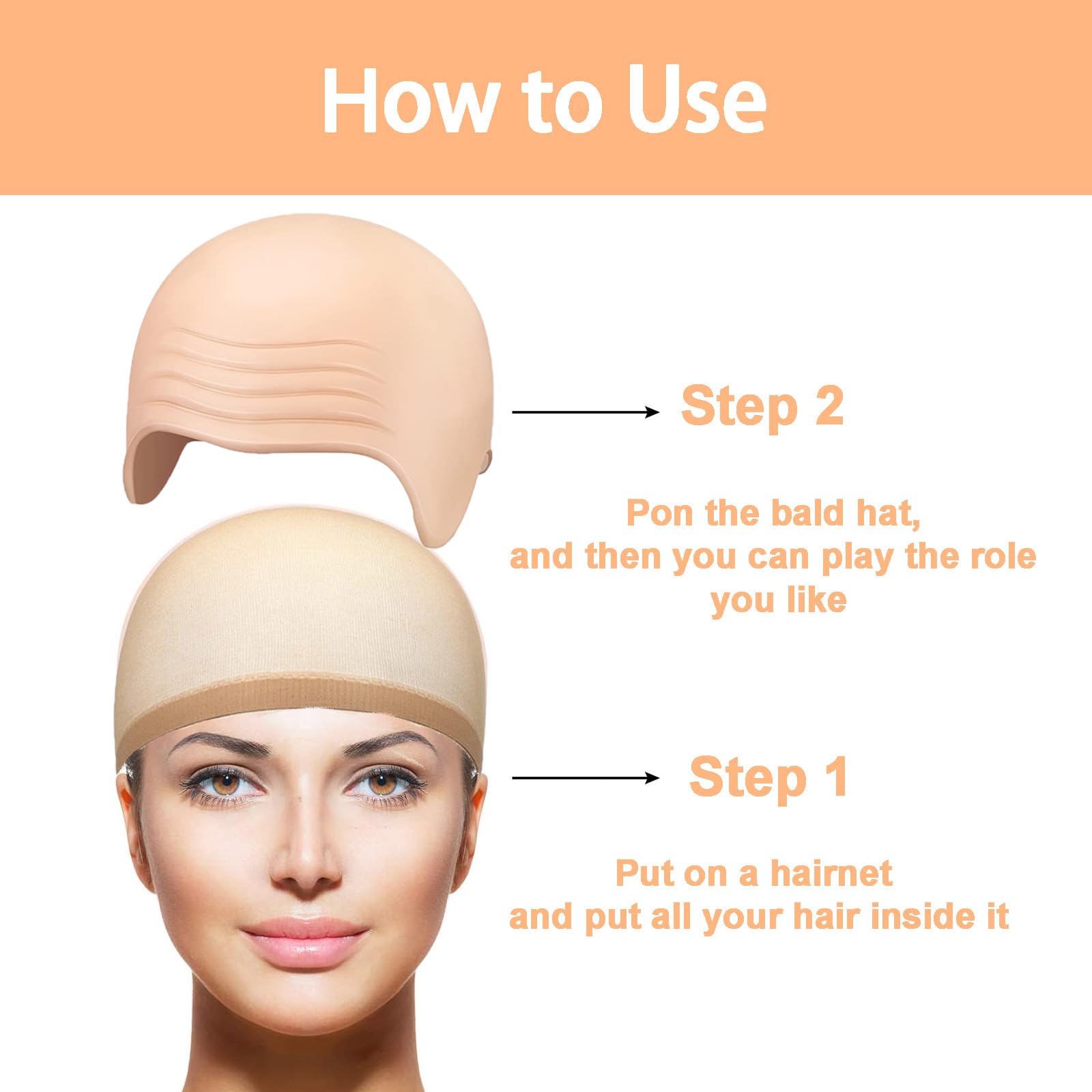 How to Use

Step 2

Pon the bald hat, and then you can play the role you like

Step 1

Put on a hairnet and put all your hair inside it