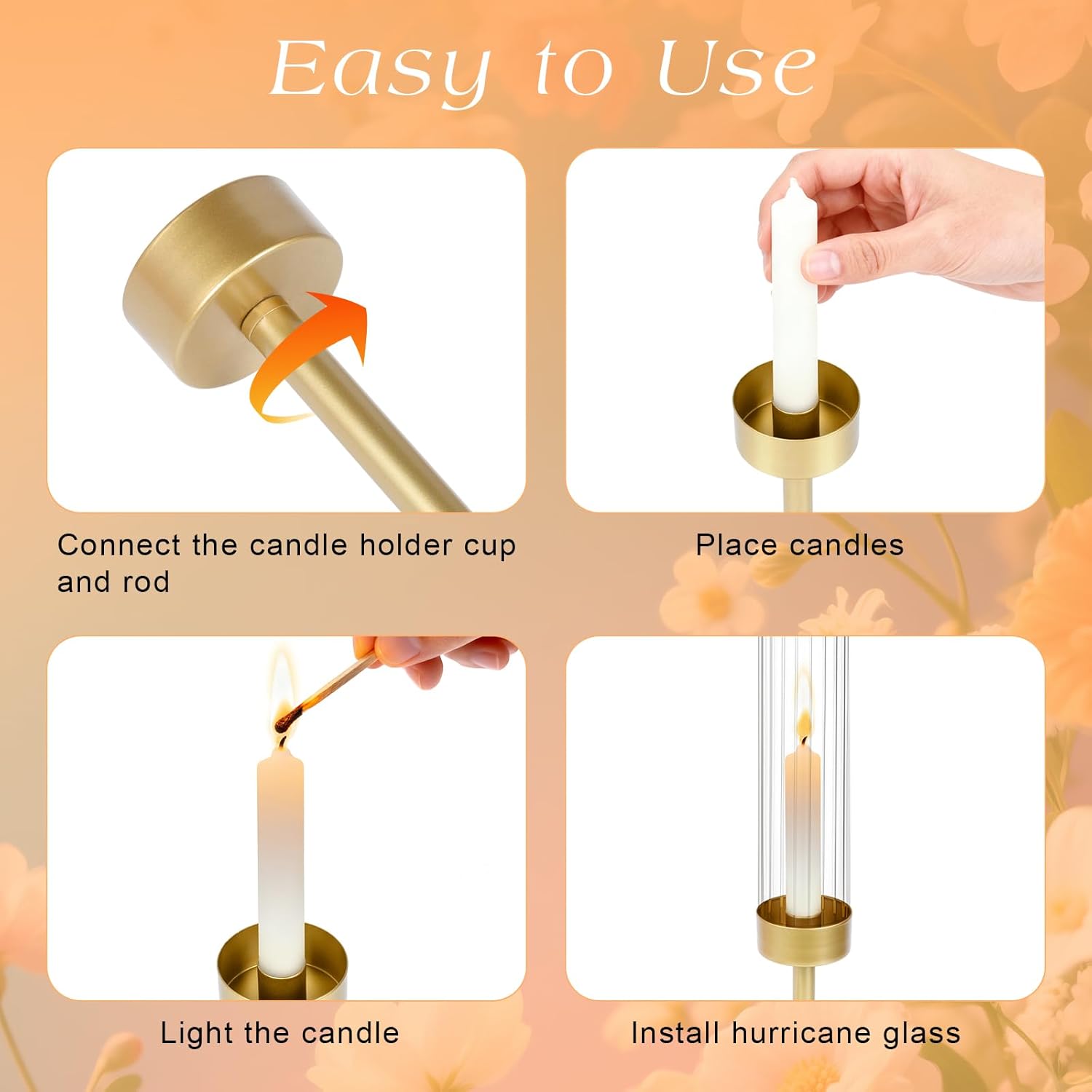 Easy to Use

Connect the candle holder cup and rod

Place candles

Light the candle

Install hurricane glass