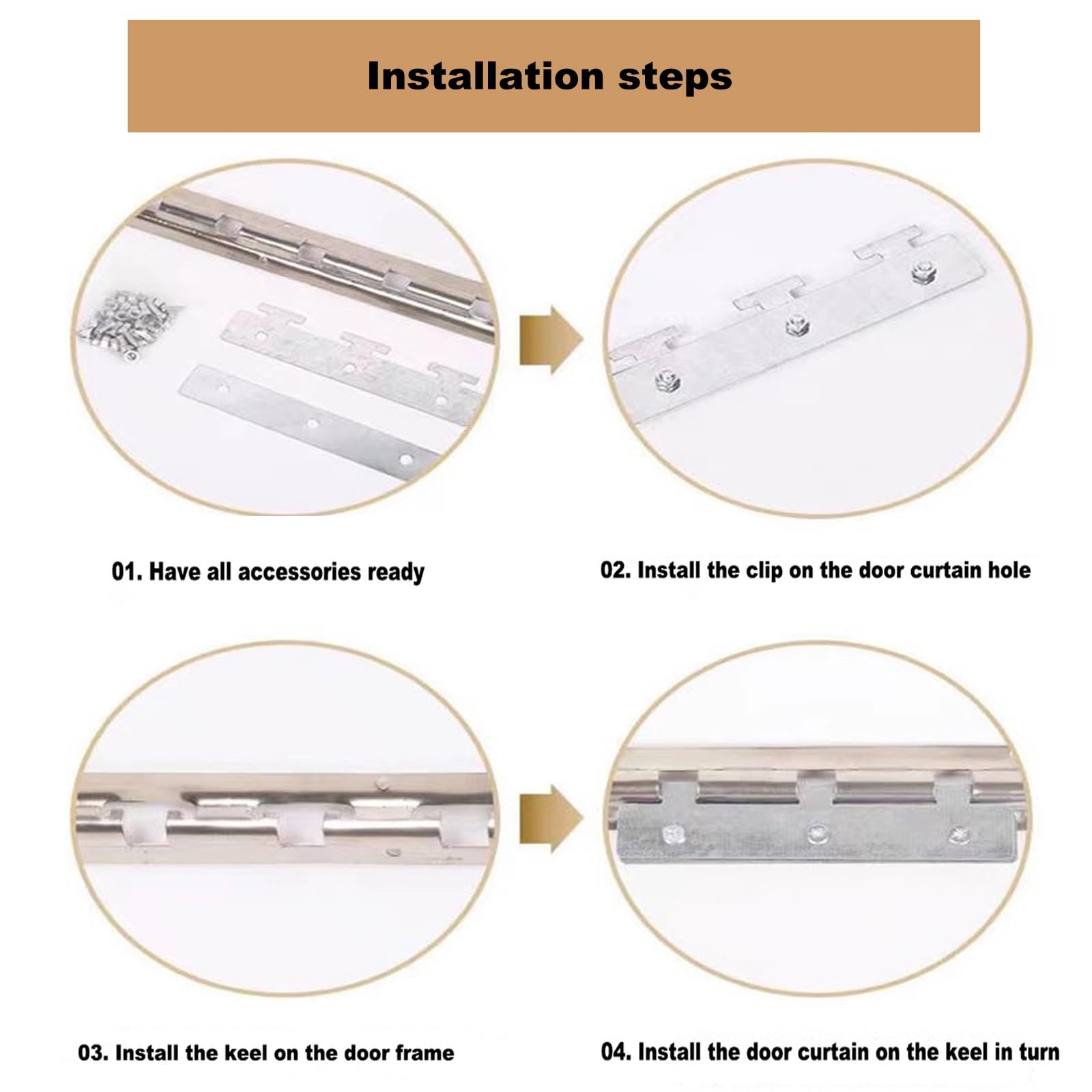 Installation steps

01. Have all accessories ready

02. Install the clip on the door curtain hole

03. Install the keel on the door frame

04. Install the door curtain on the keel in turn