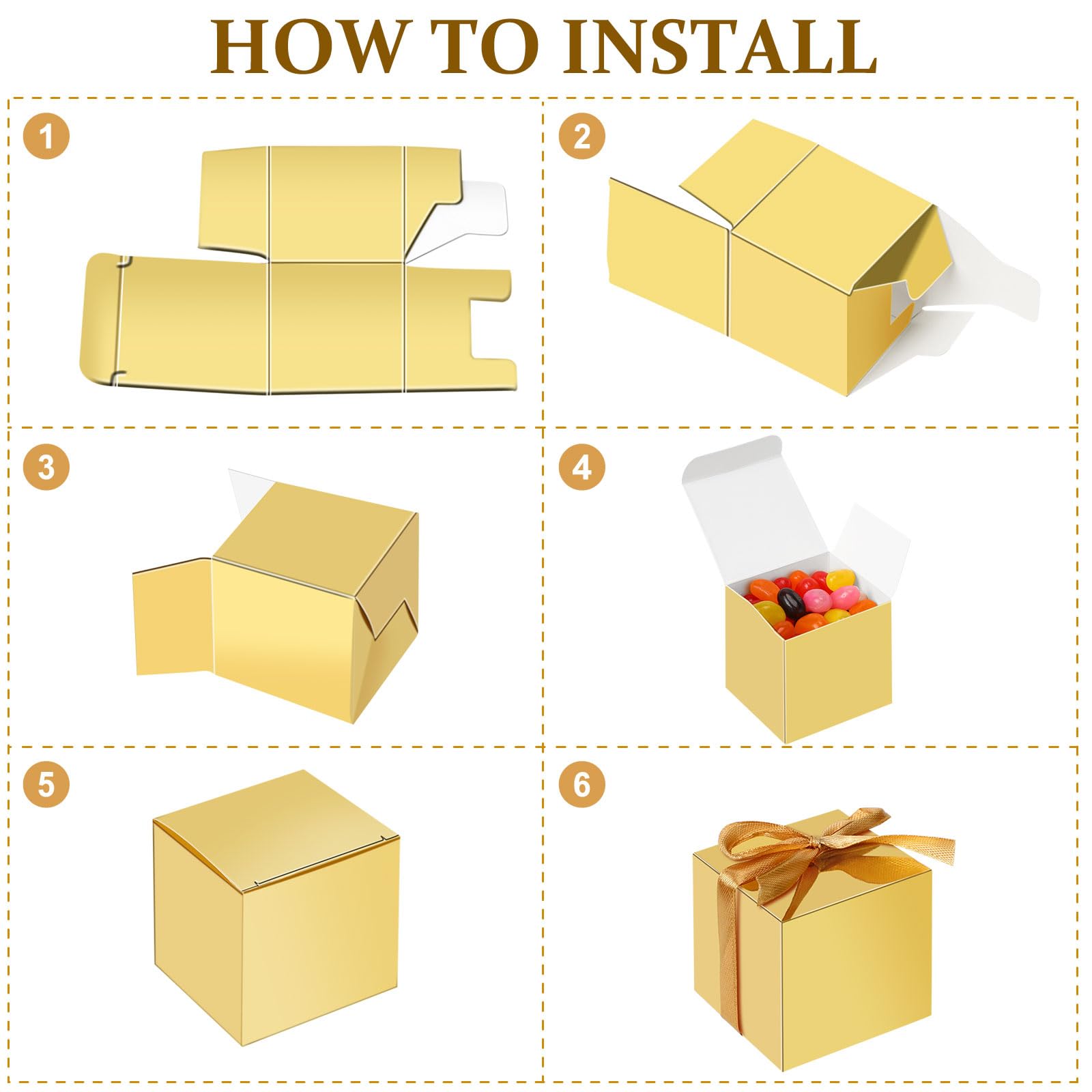 HOW TO INSTALL

1

2

3

4

5

6