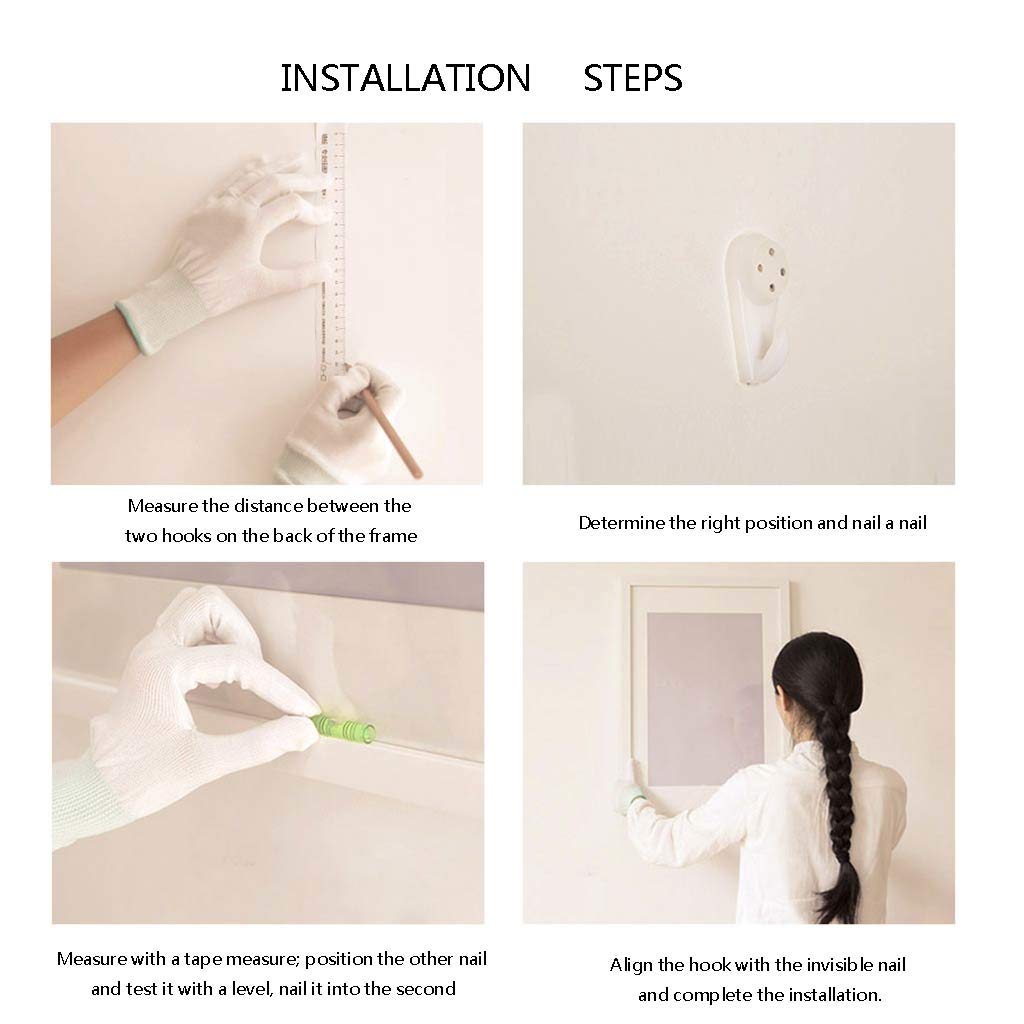 INSTALLATION STEPS

Measure the distance between the two hooks on the back of the frame

Determine the right position and nail a nail

Measure with a tape measure; position the other nail and test it with a level, nail it into the second

Align the hook with the invisible nail and complete the installation.