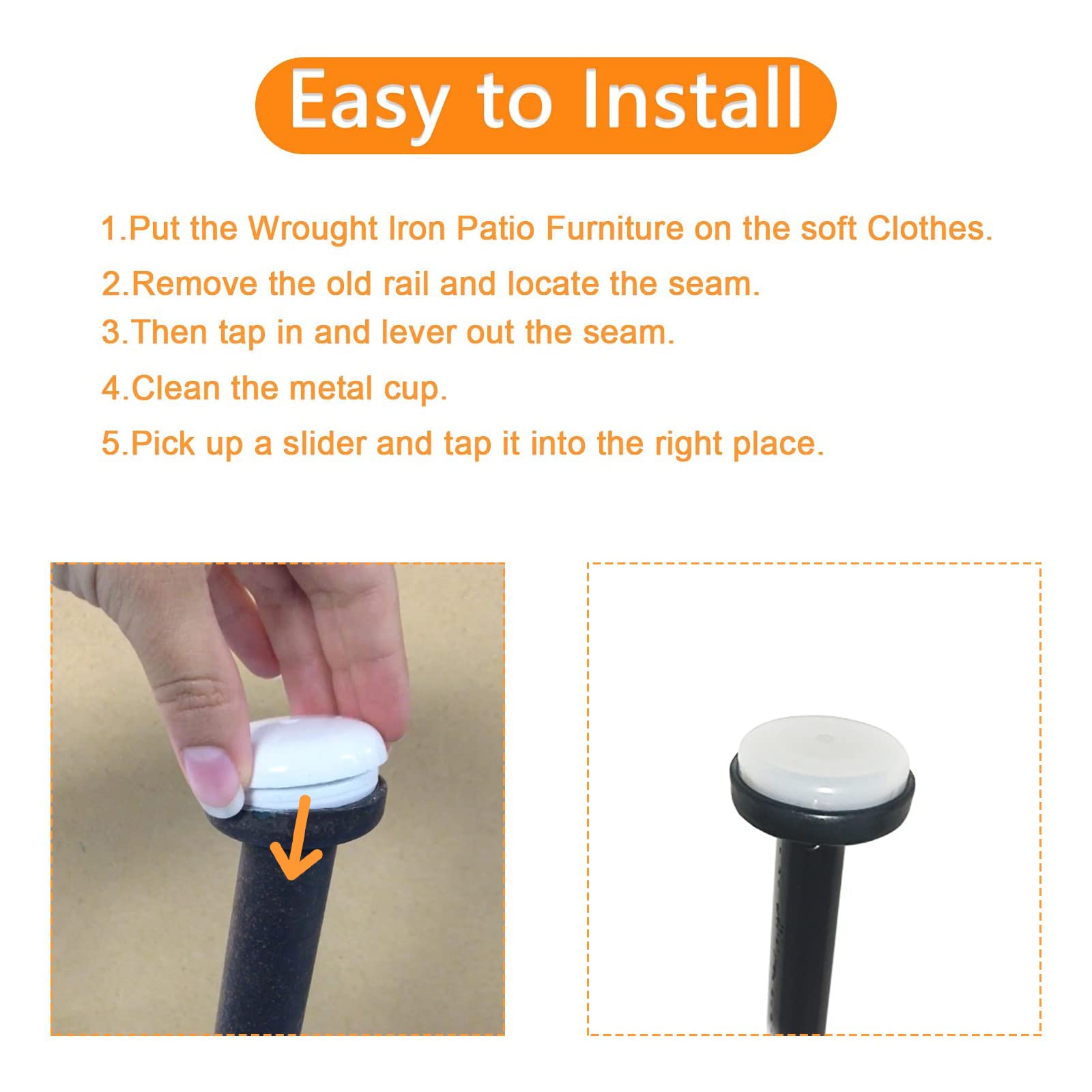 Easy to Install

1.Put the Wrought Iron Patio Furniture on the soft Clothes.

2.Remove the old rail and locate the seam.

3.Then tap in and lever out the seam.

4.Clean the metal cup.

5.Pick up a slider and tap it into the right place.