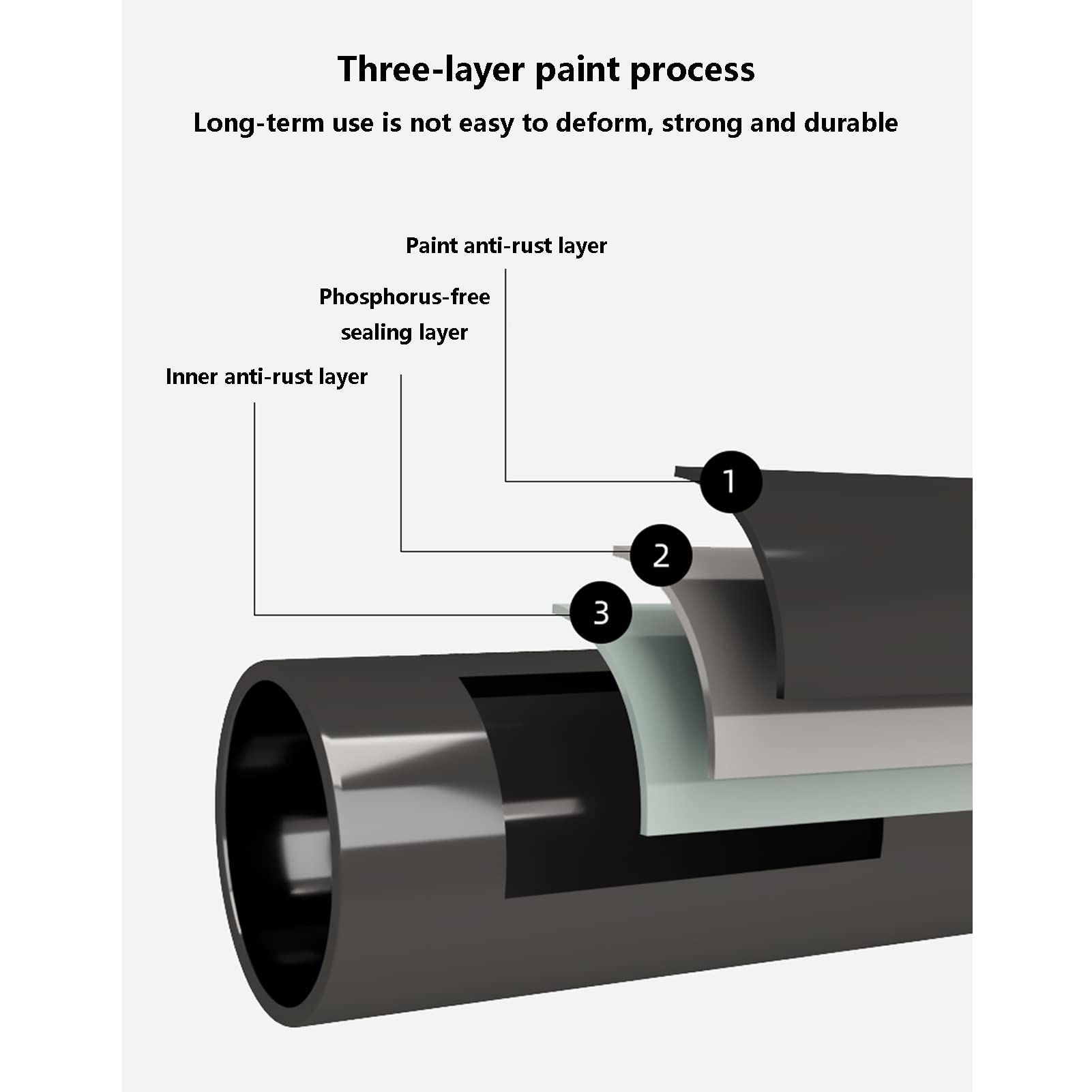 Three-layer paint process

Long-term use is not easy to deform, strong and durable

Paint anti-rust layer

Phosphorus-free sealing layer

Inner anti-rust layer

1

2

3