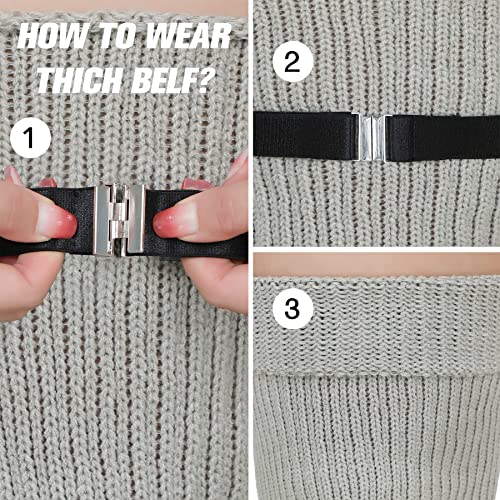 HOW TO WEAR THICH BELF?

1

2

3