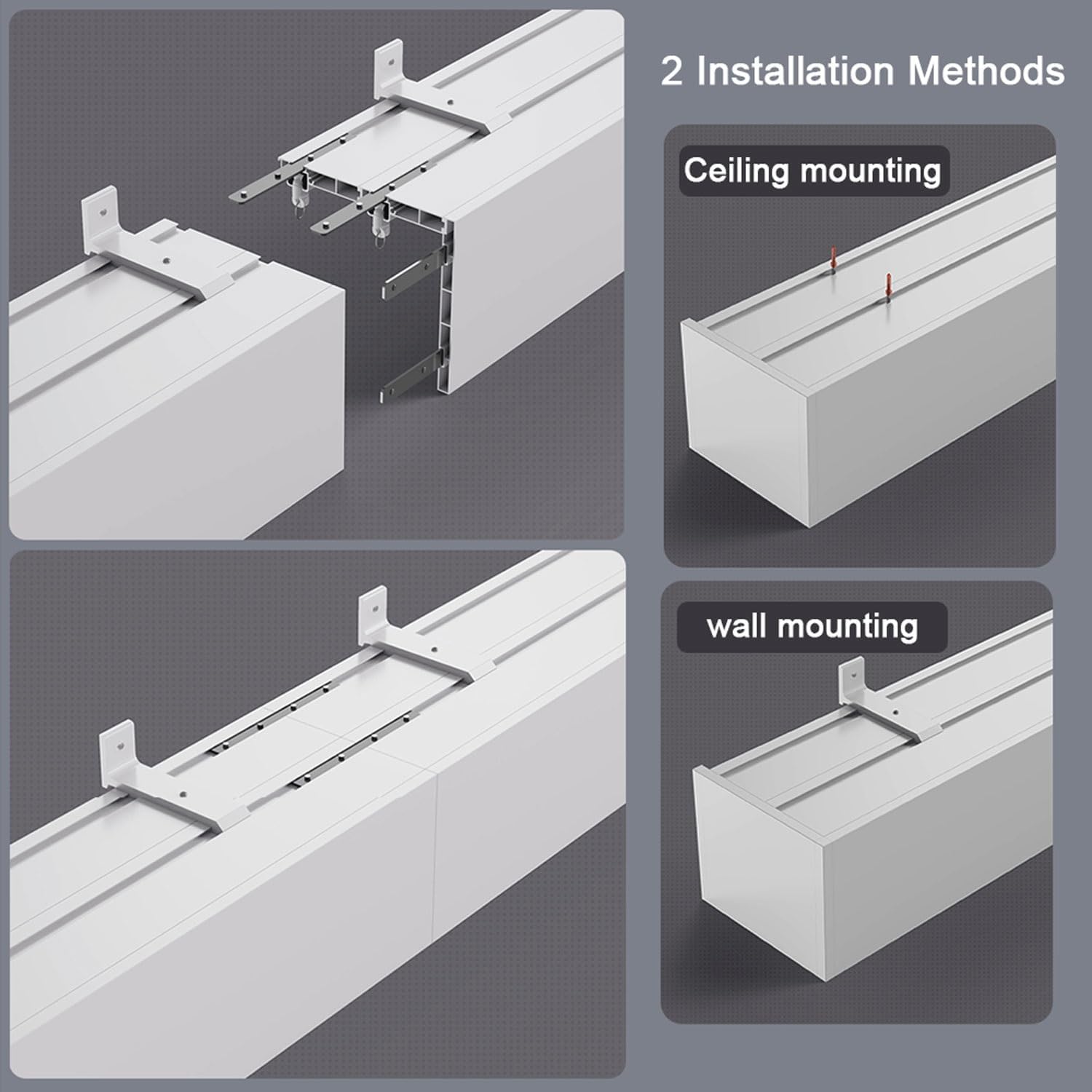 2 Installation Methods

Ceiling mounting

wall mounting