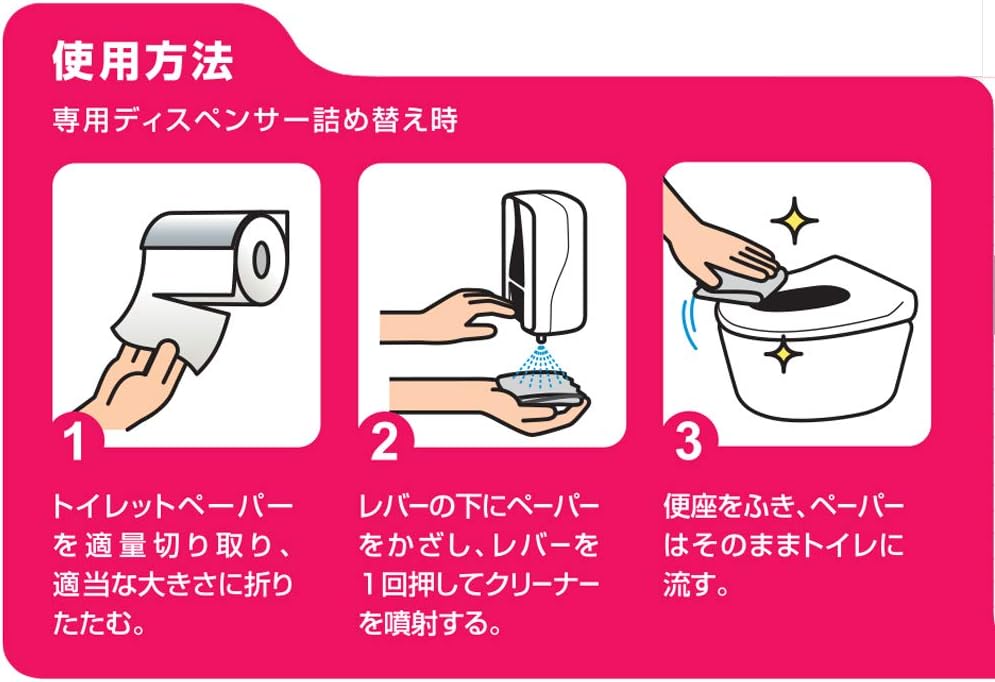 使用方法

専用ディスペンサー詰め替え時

1

トイレットペーパーを適量切り取り、適当な大きさに折りたたむ。

2

レバーの下にペーパーをかざし、レバーを１回押してクリーナーを噴射する。

3

便座をふき、ペーパーはそのままトイレに流す。