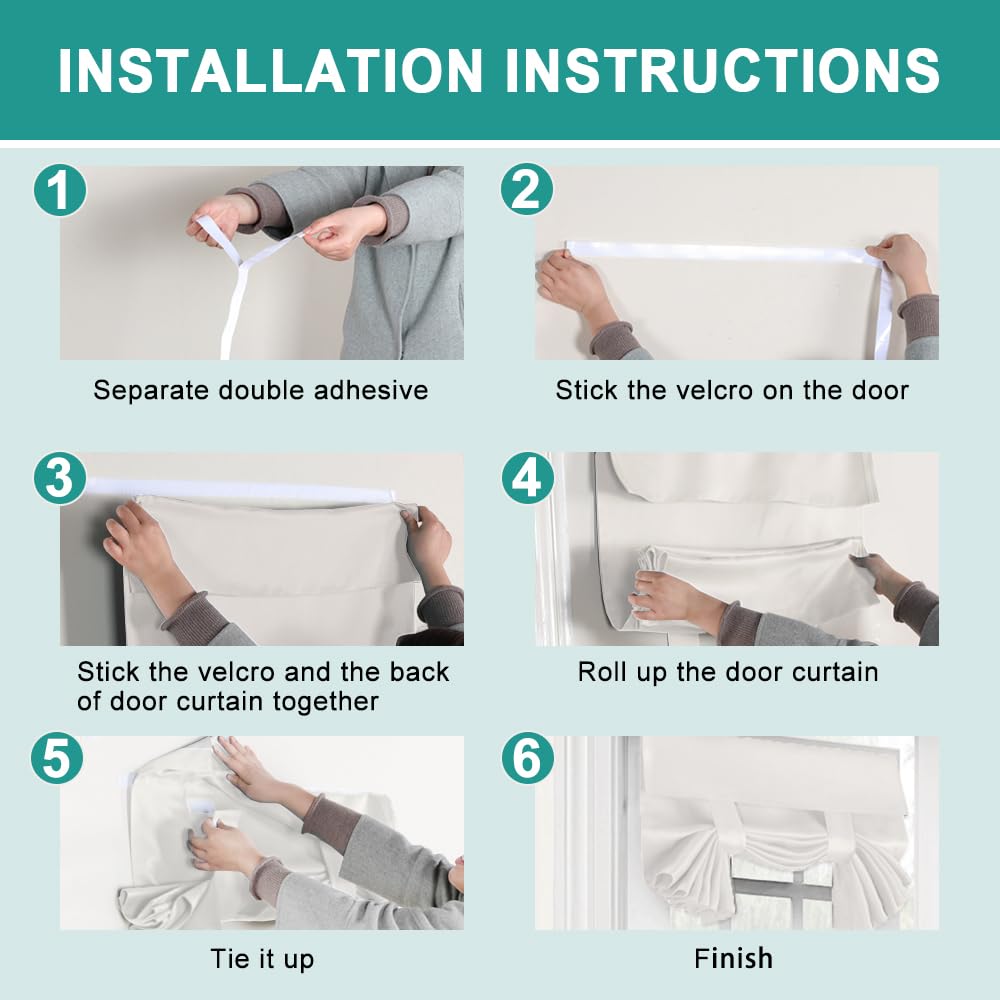 INSTALLATION INSTRUCTIONS

1

Separate double adhesive

2

Stick the velcro on the door

3

Stick the velcro and the back of door curtain together

4

Roll up the door curtain

5

Tie it up

6

Finish