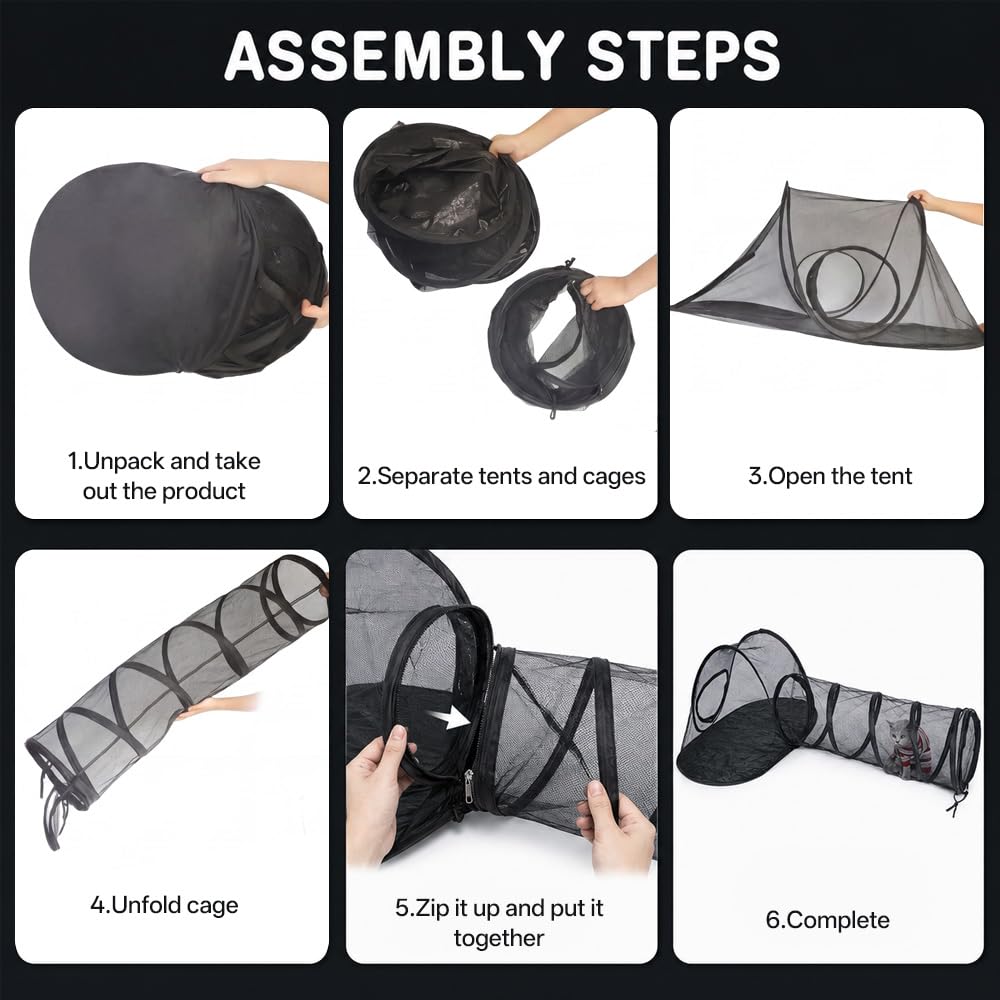 ASSEMBLY STEPS

1.Unpack and take out the product

2.Separate tents and cages

3.Open the tent

4.Unfold cage

5.Zip it up and put it together

6.Complete