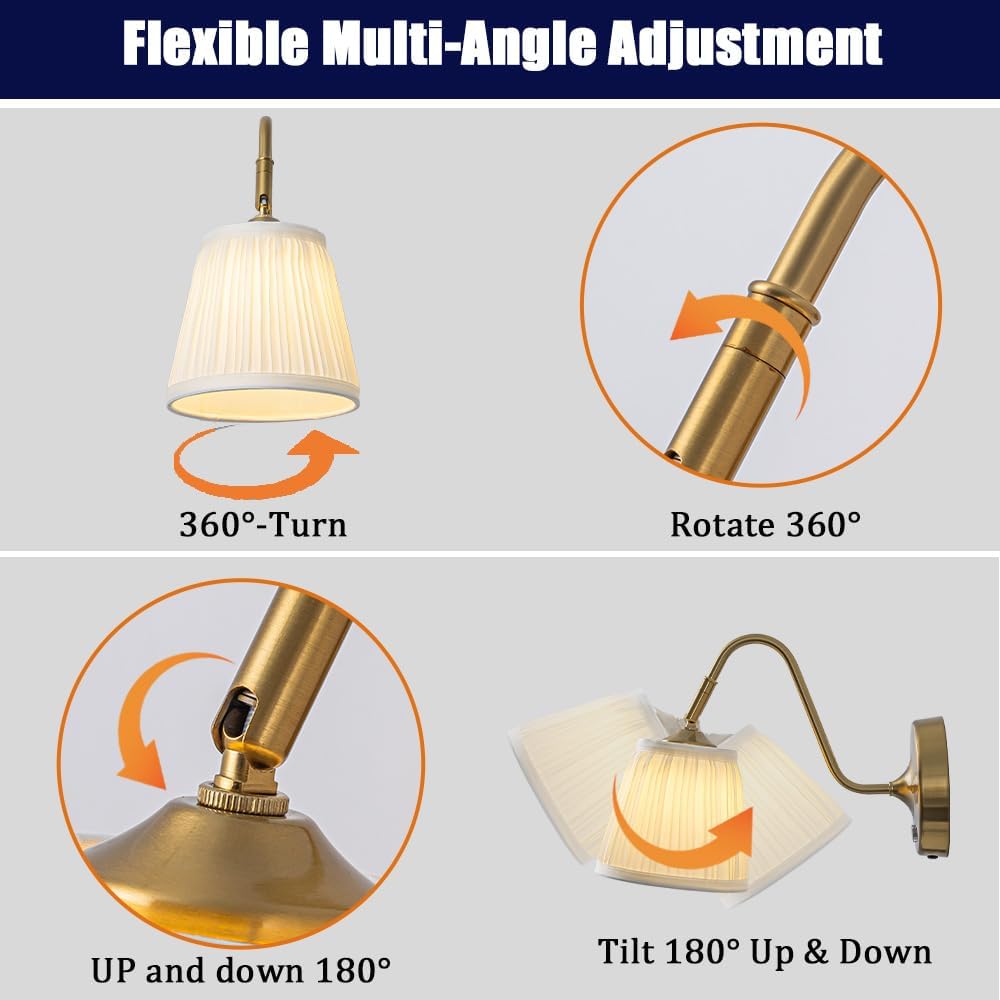 Flexible Multi-Angle Adjustment

360°-Turn

Rotate 360°

UP and down 180°

Tilt 180° Up & Down