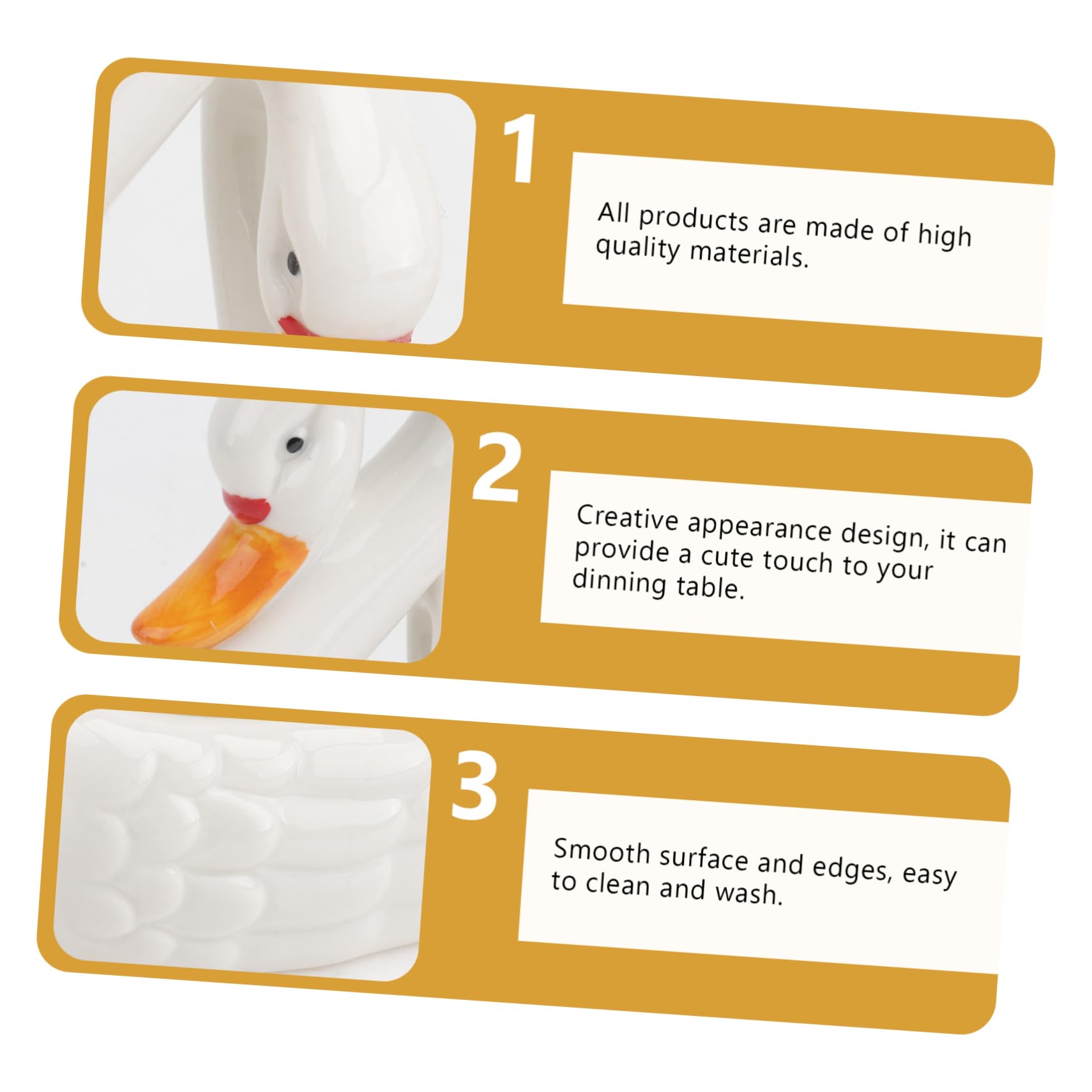 1

All products are made of high quality materials.

2

Creative appearance design, it can provide a cute touch to your dinning table.

3

Smooth surface and edges, easy to clean and wash.