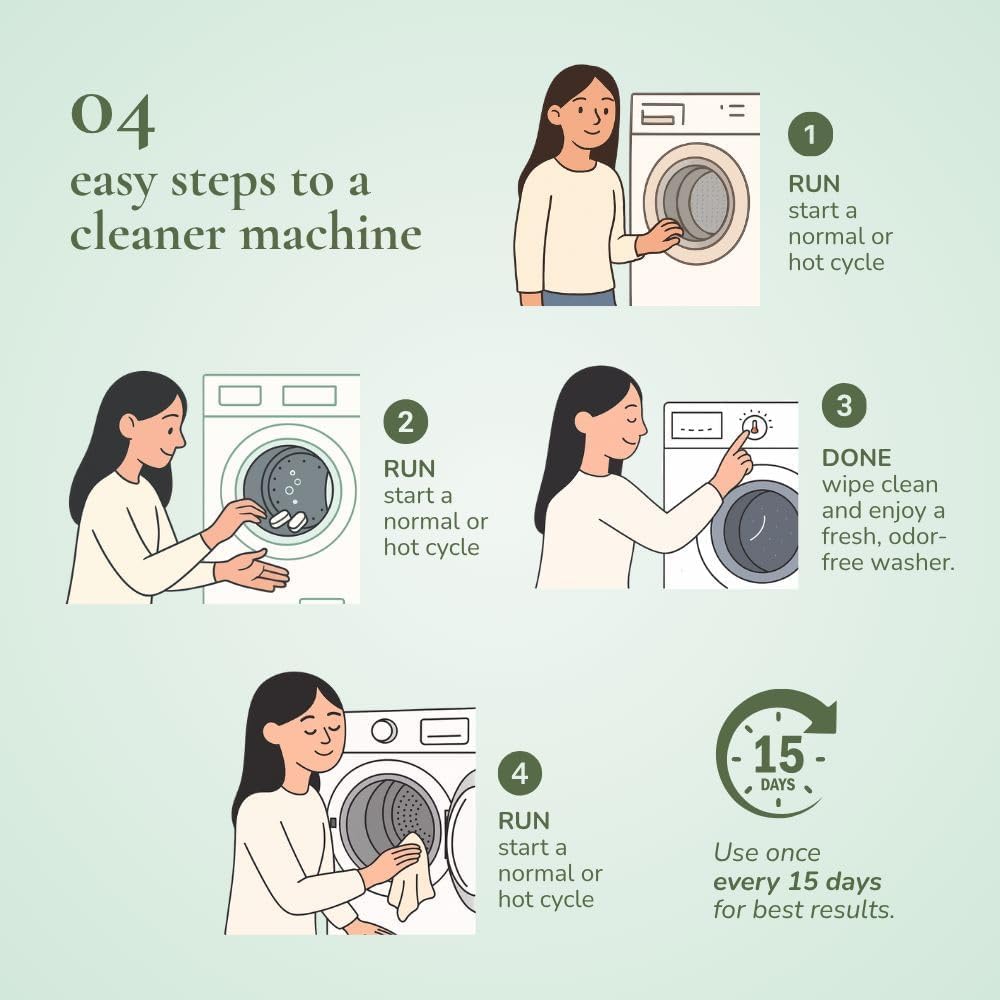 04
easy steps to a cleaner machine

1
RUN
start a normal or hot cycle

2
RUN
start a normal or hot cycle

3
DONE
wipe clean and enjoy a fresh, odor-free washer.

4
RUN
start a normal or hot cycle

15
DAYS

Use once
every 15 days
for best results.