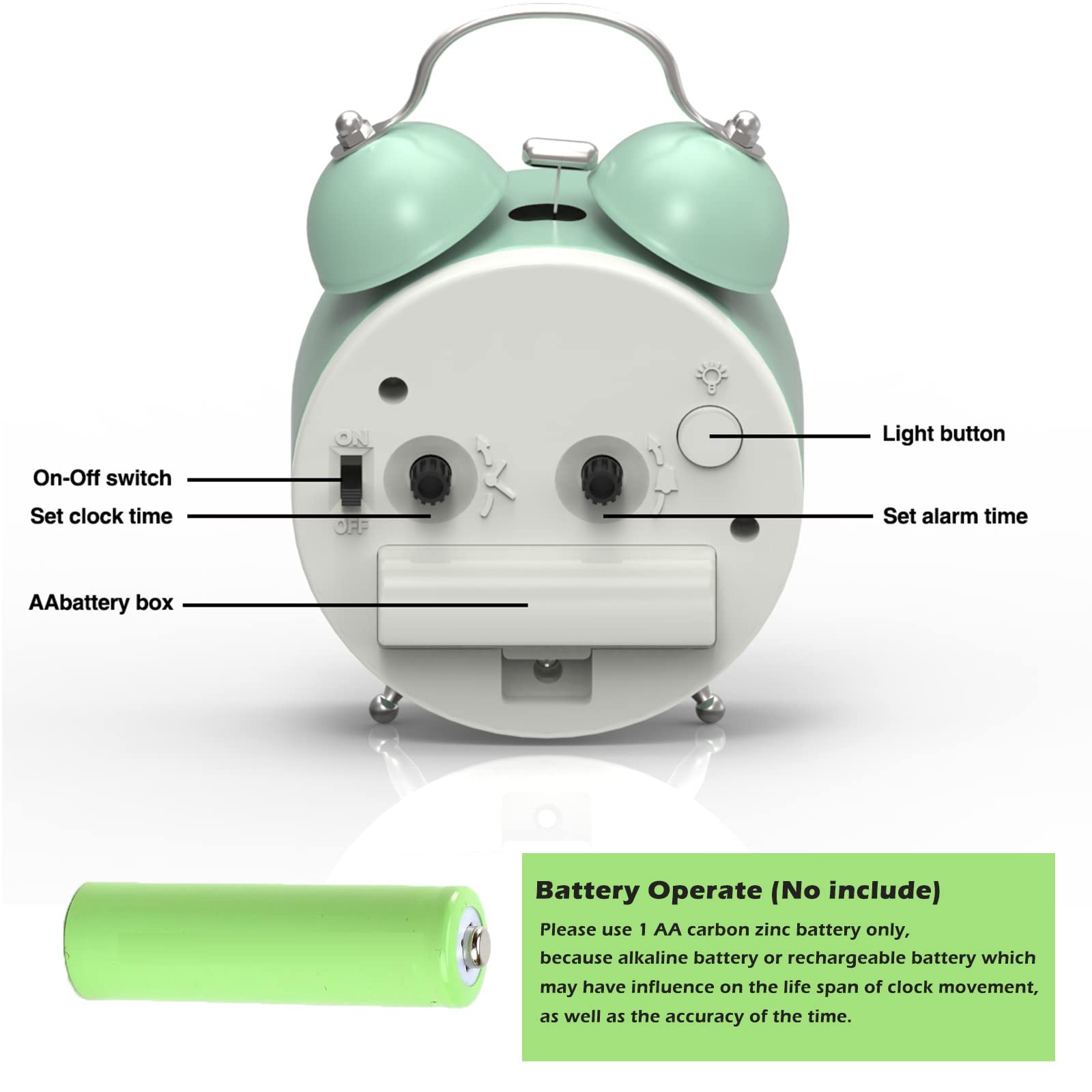 ON
OFF
On-Off switch
Set clock time
AAbattery box
Light button
Set alarm time

Battery Operate (No include)
Please use 1 AA carbon zinc battery only, because alkaline battery or rechargeable battery which may have influence on the life span of clock movement, as well as the accuracy of the time.