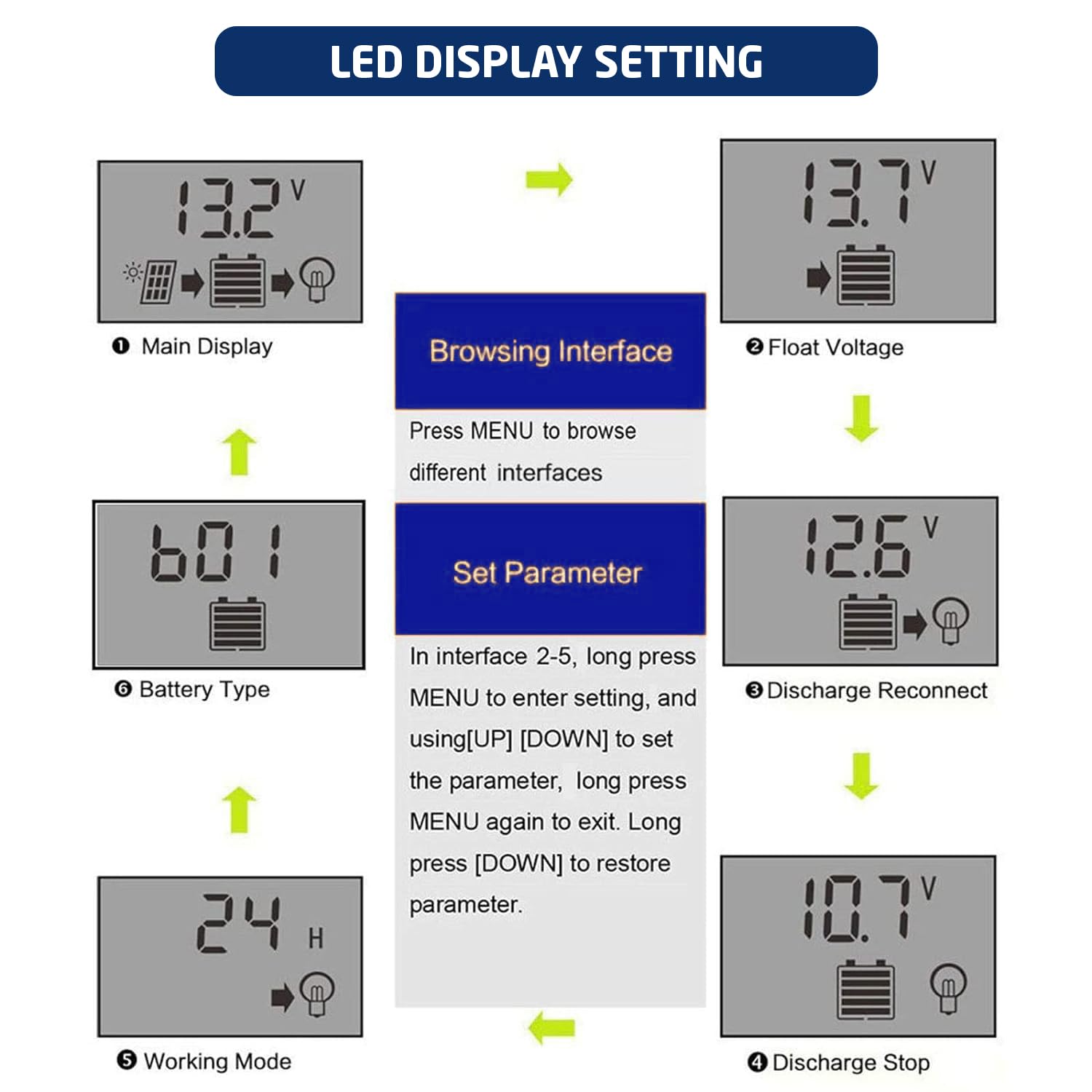 LED DISPLAY SETTING

13.2 V

❶ Main Display

13.7 V

❷ Float Voltage

Browsing Interface

Press MENU to browse different interfaces

Set Parameter

In interface 2-5, long press MENU to enter setting, and using[UP] [DOWN] to set the parameter, long press MENU again to exit. Long press [DOWN] to restore parameter.

b01

❻ Battery Type

12.6 V

❸ Discharge Reconnect

24 H

❺ Working Mode

10.7 V

❹ Discharge Stop