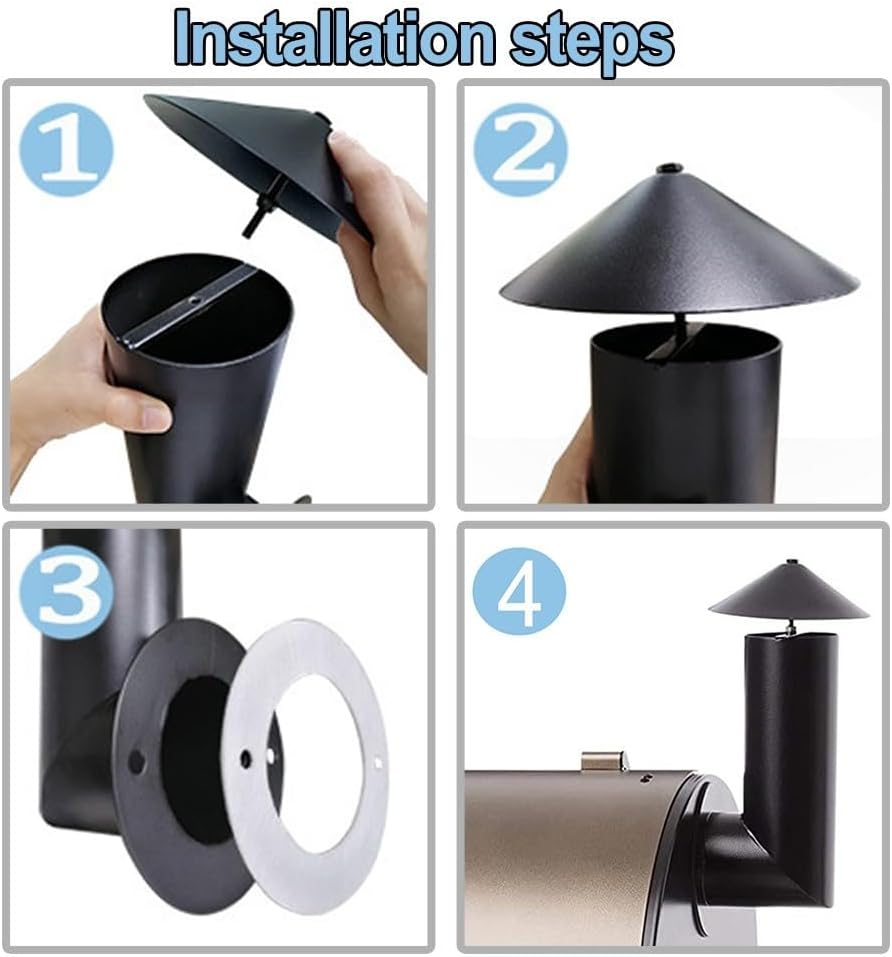 Installation steps

1

2

3

4