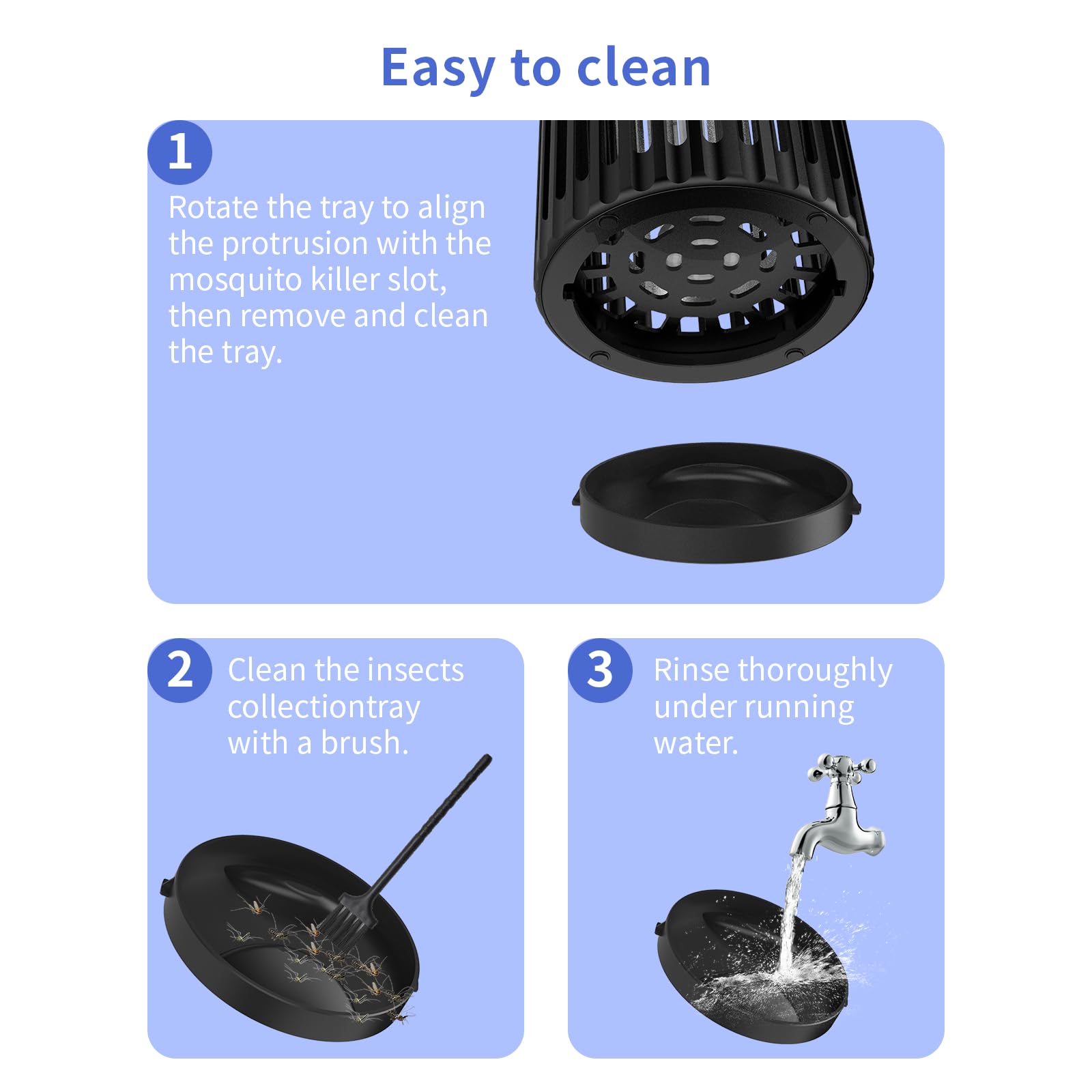 Easy to clean

1
Rotate the tray to align the protrusion with the mosquito killer slot, then remove and clean the tray.

2
Clean the insects collectiontray with a brush.

3
Rinse thoroughly under running water.