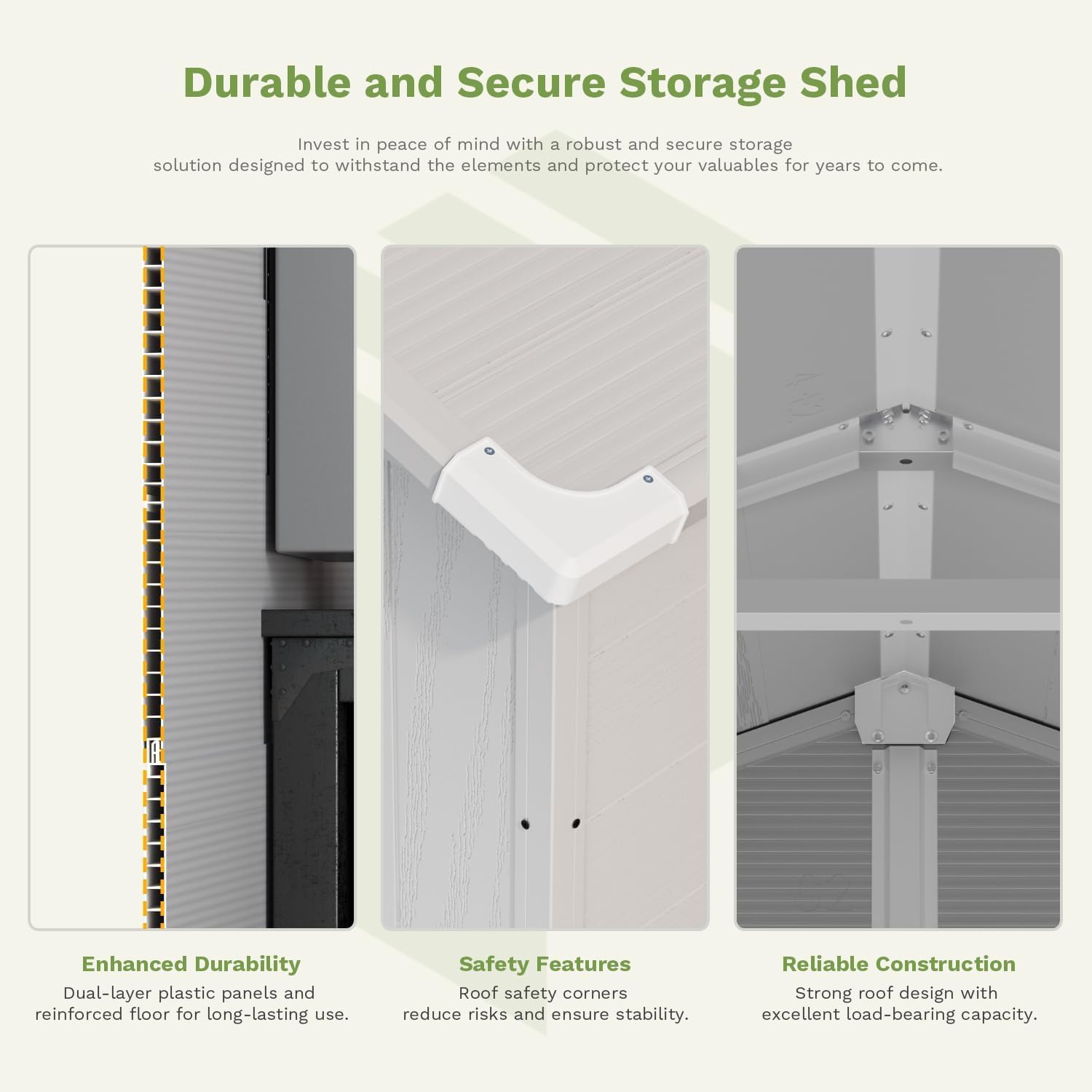 Durable and Secure Storage Shed

Invest in peace of mind with a robust and secure storage solution designed to withstand the elements and protect your valuables for years to come.

Enhanced Durability
Dual-layer plastic panels and reinforced floor for long-lasting use.

Safety Features
Roof safety corners reduce risks and ensure stability.

Reliable Construction
Strong roof design with excellent load-bearing capacity.