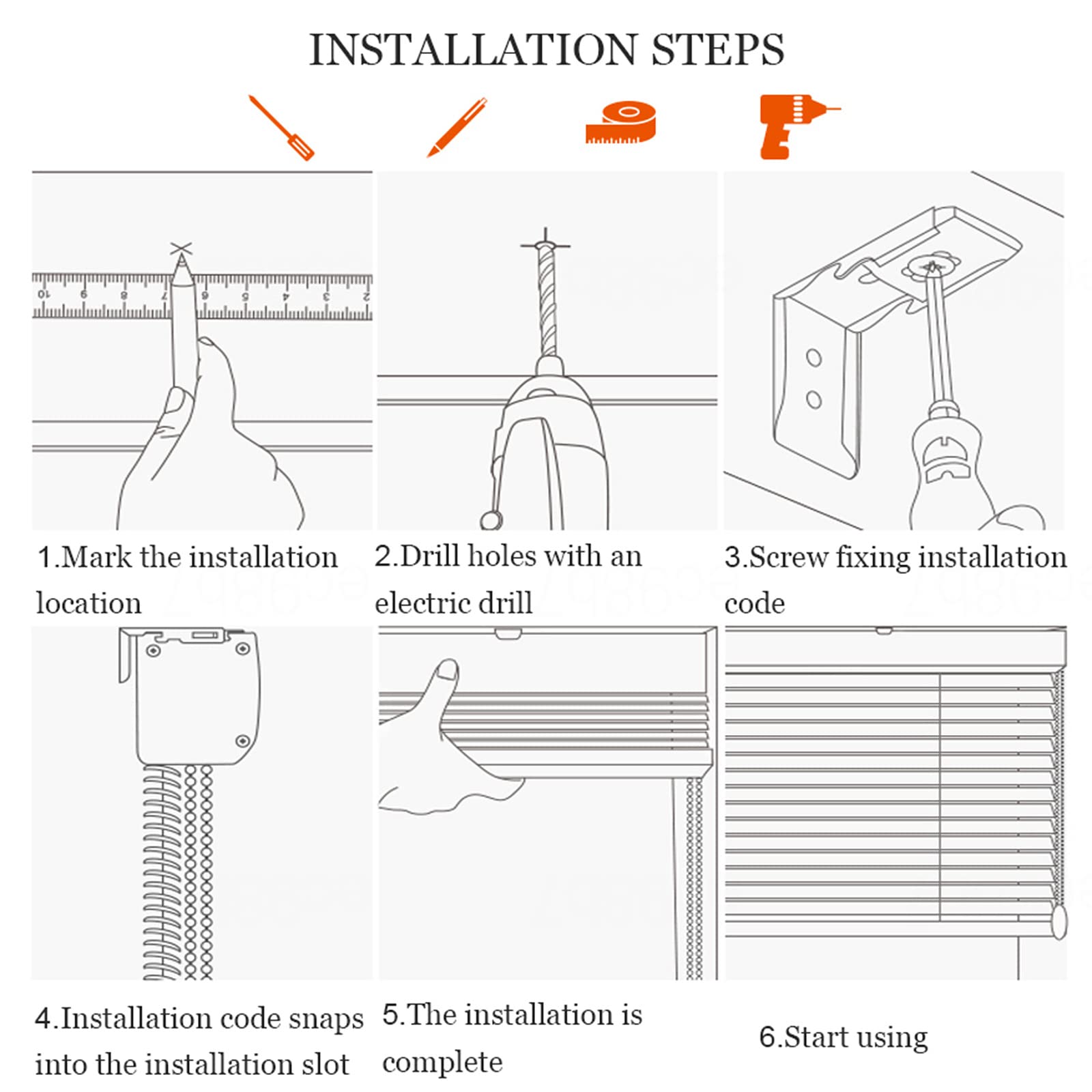 INSTALLATION STEPS

10 9 8 7 6 5 4 3 2

1.Mark the installation location

2.Drill holes with an electric drill

3.Screw fixing installation code

4.Installation code snaps into the installation slot

5.The installation is complete

6.Start using