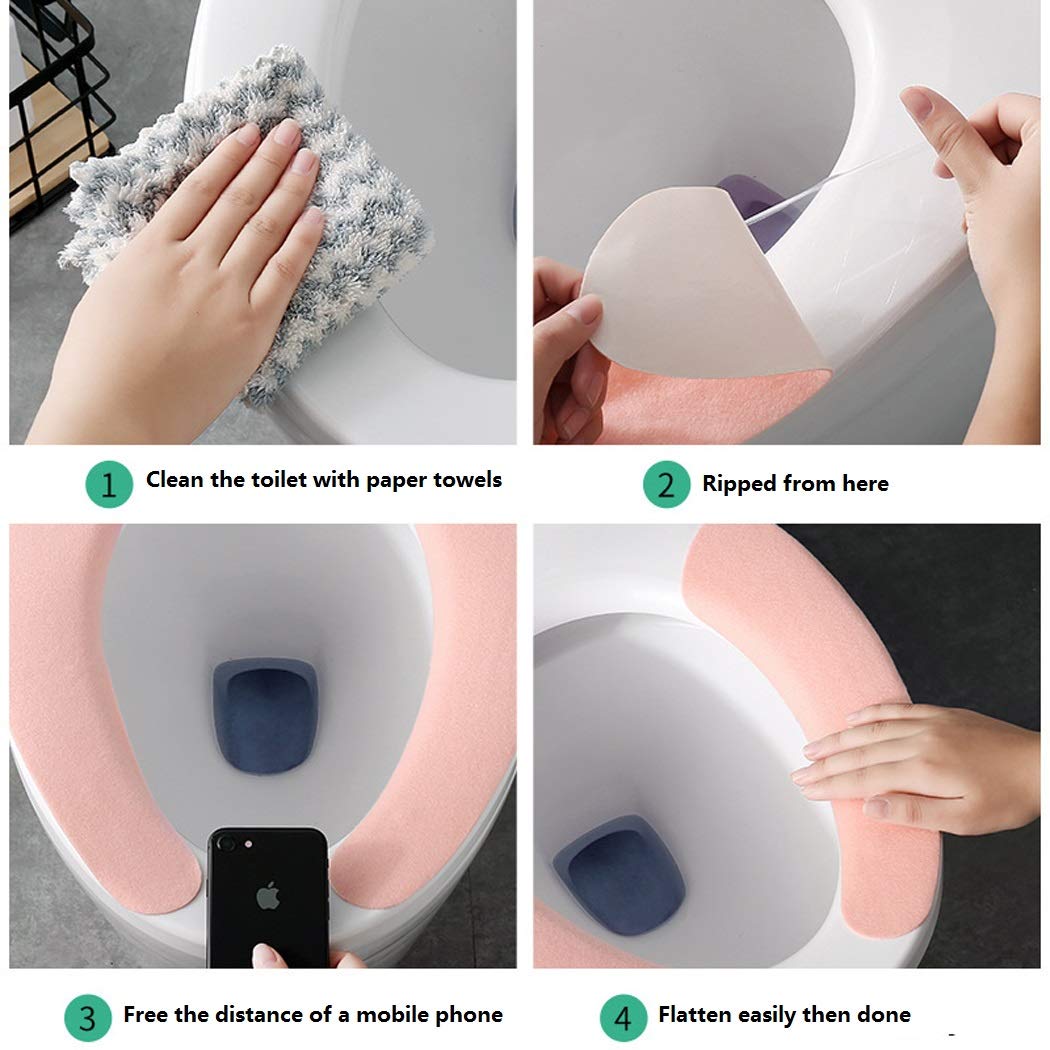 1 Clean the toilet with paper towels

2 Ripped from here

3 Free the distance of a mobile phone

4 Flatten easily then done