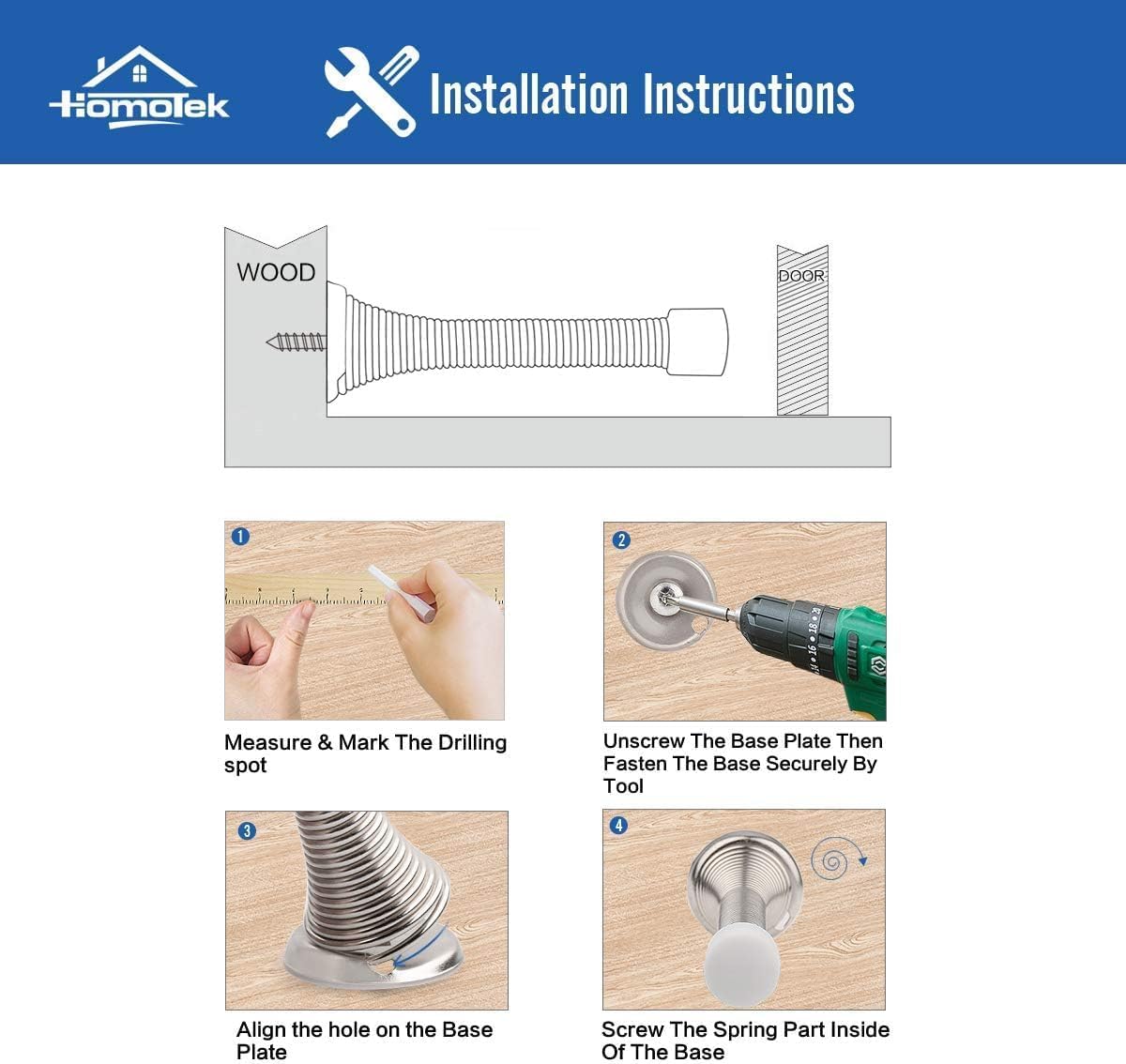 HomoTek

Installation Instructions

WOOD

DOOR

1

Measure & Mark The Drilling spot

2

Unscrew The Base Plate Then Fasten The Base Securely By Tool

3

Align the hole on the Base Plate

4

Screw The Spring Part Inside Of The Base