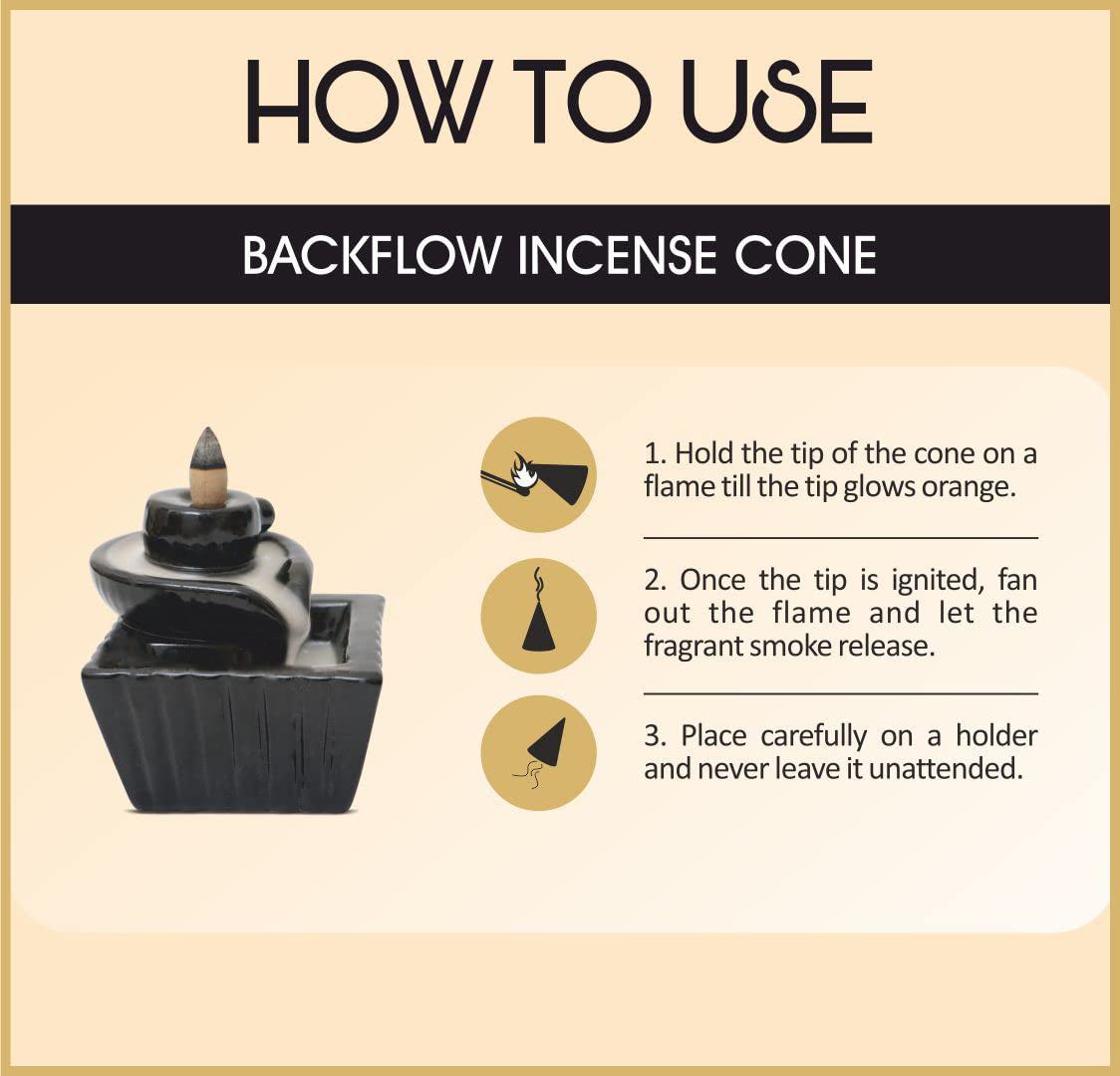 HOW TO USE

BACKFLOW INCENSE CONE

1. Hold the tip of the cone on a flame till the tip glows orange.

2. Once the tip is ignited, fan out the flame and let the fragrant smoke release.

3. Place carefully on a holder and never leave it unattended.