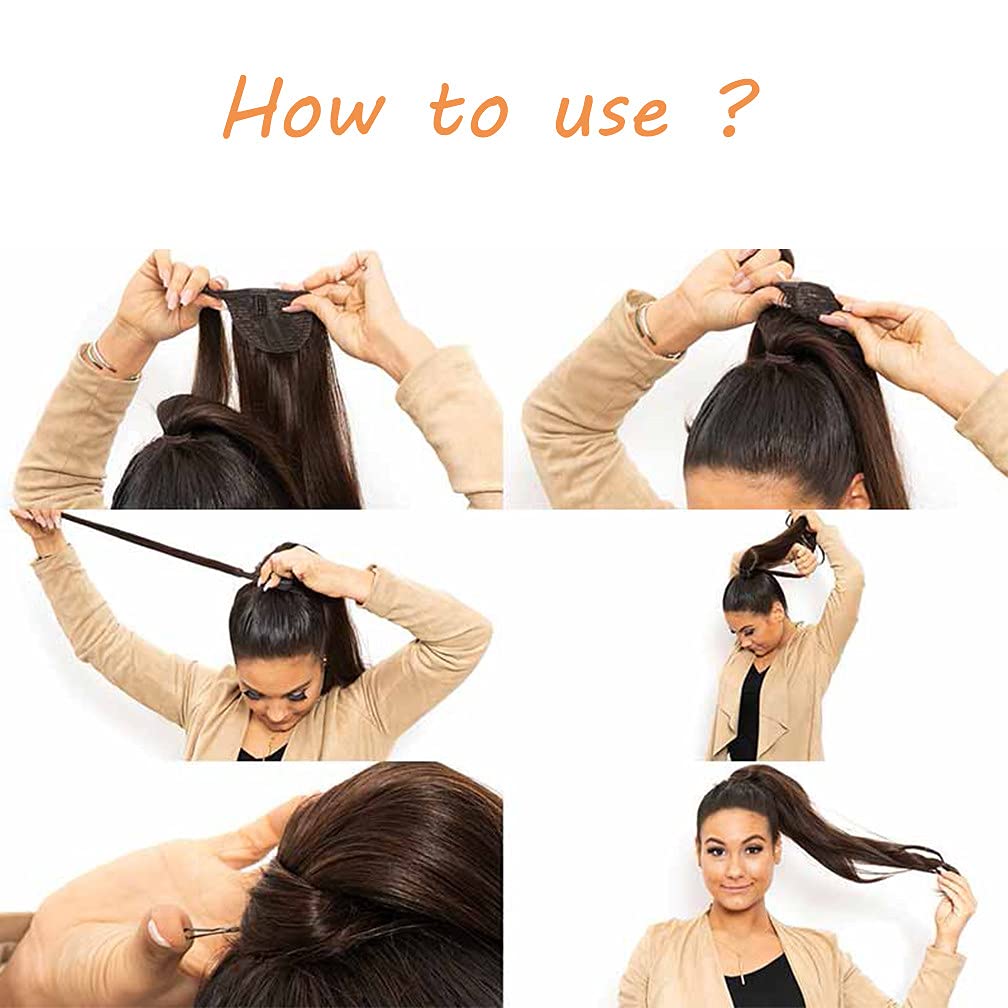 How to use ?