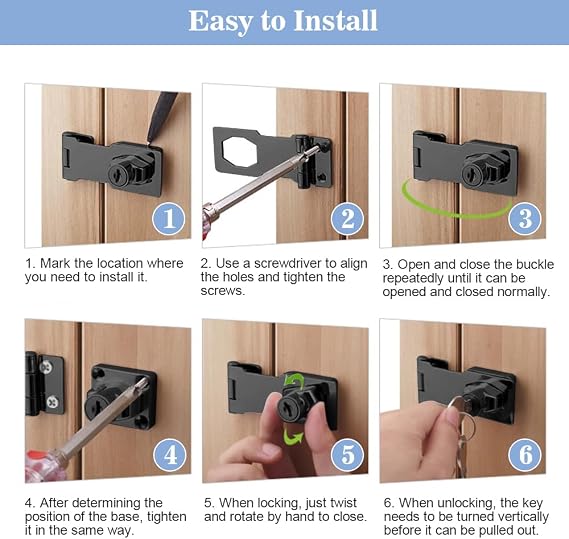 Easy to Install

1

1. Mark the location where you need to install it.

2

2. Use a screwdriver to align the holes and tighten the screws.

3

3. Open and close the buckle repeatedly until it can be opened and closed normally.

4

4. After determining the position of the base, tighten it in the same way.

5

5. When locking, just twist and rotate by hand to close.

6

6. When unlocking, the key needs to be turned vertically before it can be pulled out.