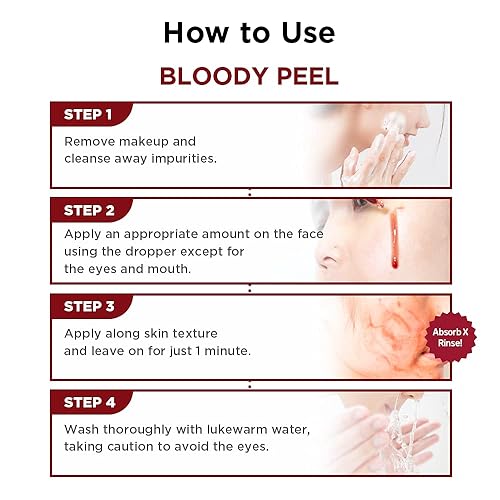 How to Use

BLOODY PEEL

STEP 1

Remove makeup and cleanse away impurities.

STEP 2

Apply an appropriate amount on the face using the dropper except for the eyes and mouth.

STEP 3

Apply along skin texture and leave on for just 1 minute.

Absorb X Rinse!

STEP 4

Wash thoroughly with lukewarm water, taking caution to avoid the eyes.