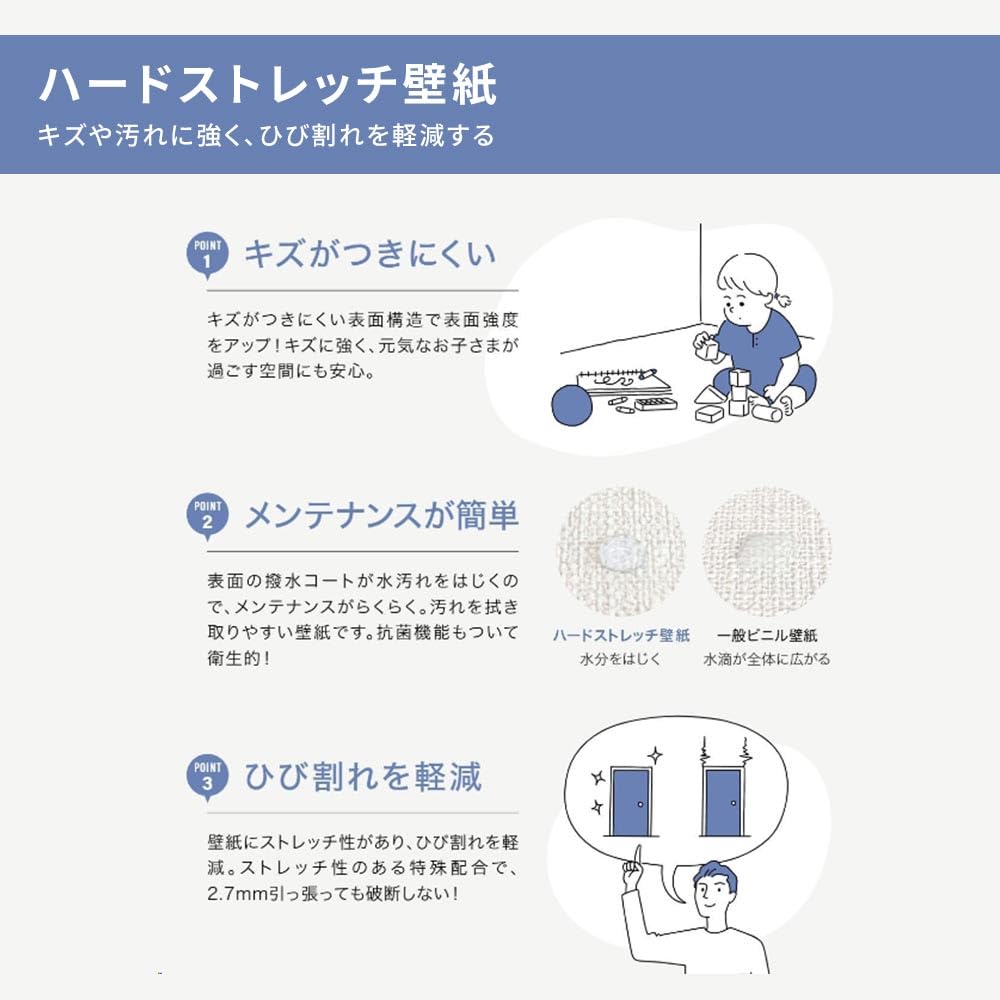 ハードストレッチ壁紙
キズや汚れに強く、ひび割れを軽減する

POINT 1 キズがつきにくい

キズがつきにくい表面構造で表面強度をアップ！キズに強く、元気なお子さまが過ごす空間にも安心。

POINT 2 メンテナンスが簡単

表面の撥水コートが水汚れをはじくので、メンテナンスがらくらく。汚れを拭き取りやすい壁紙です。抗菌機能もついて衛生的！

ハードストレッチ壁紙
水分をはじく

一般ビニル壁紙
水滴が全体に広がる

POINT 3 ひび割れを軽減

壁紙にストレッチ性があり、ひび割れを軽減。ストレッチ性のある特殊配合で、2.7mm引っ張っても破断しない！