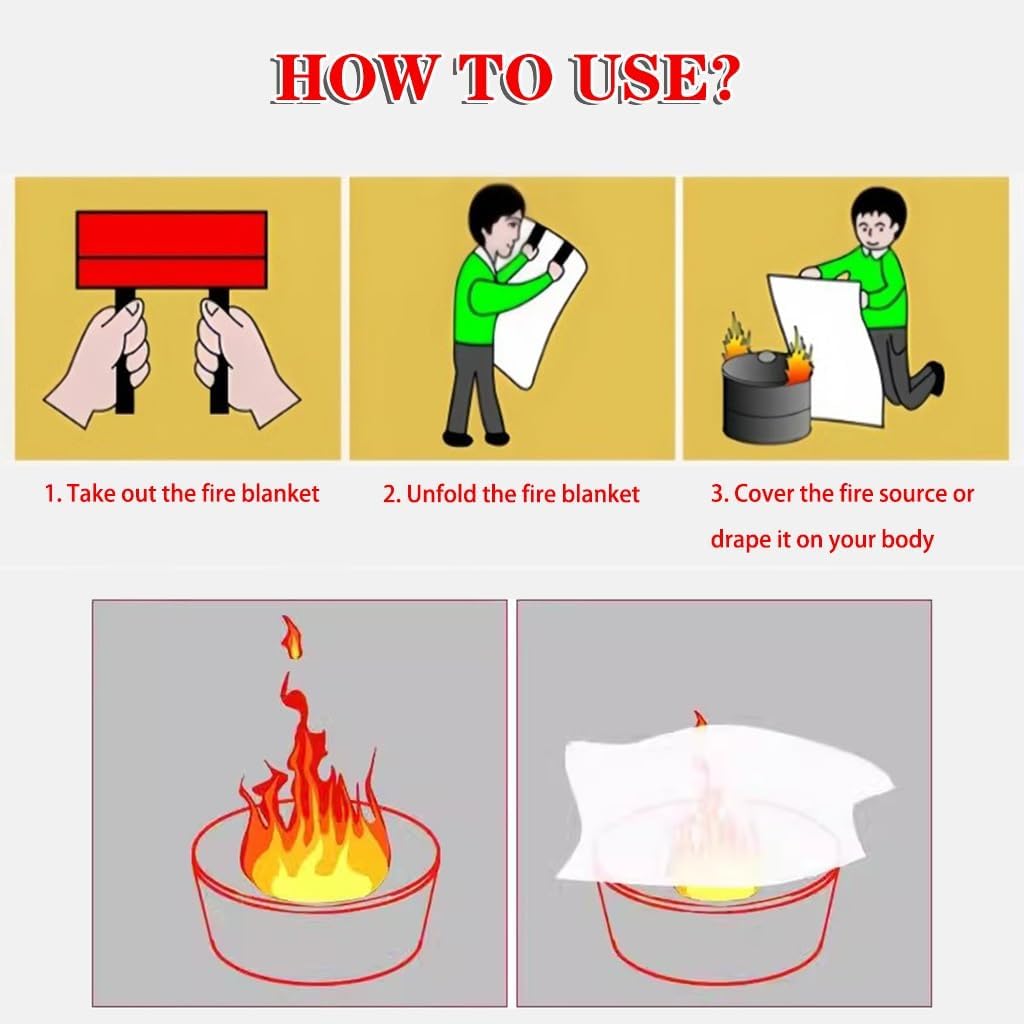 HOW TO USE?

1. Take out the fire blanket

2. Unfold the fire blanket

3. Cover the fire source or drape it on your body