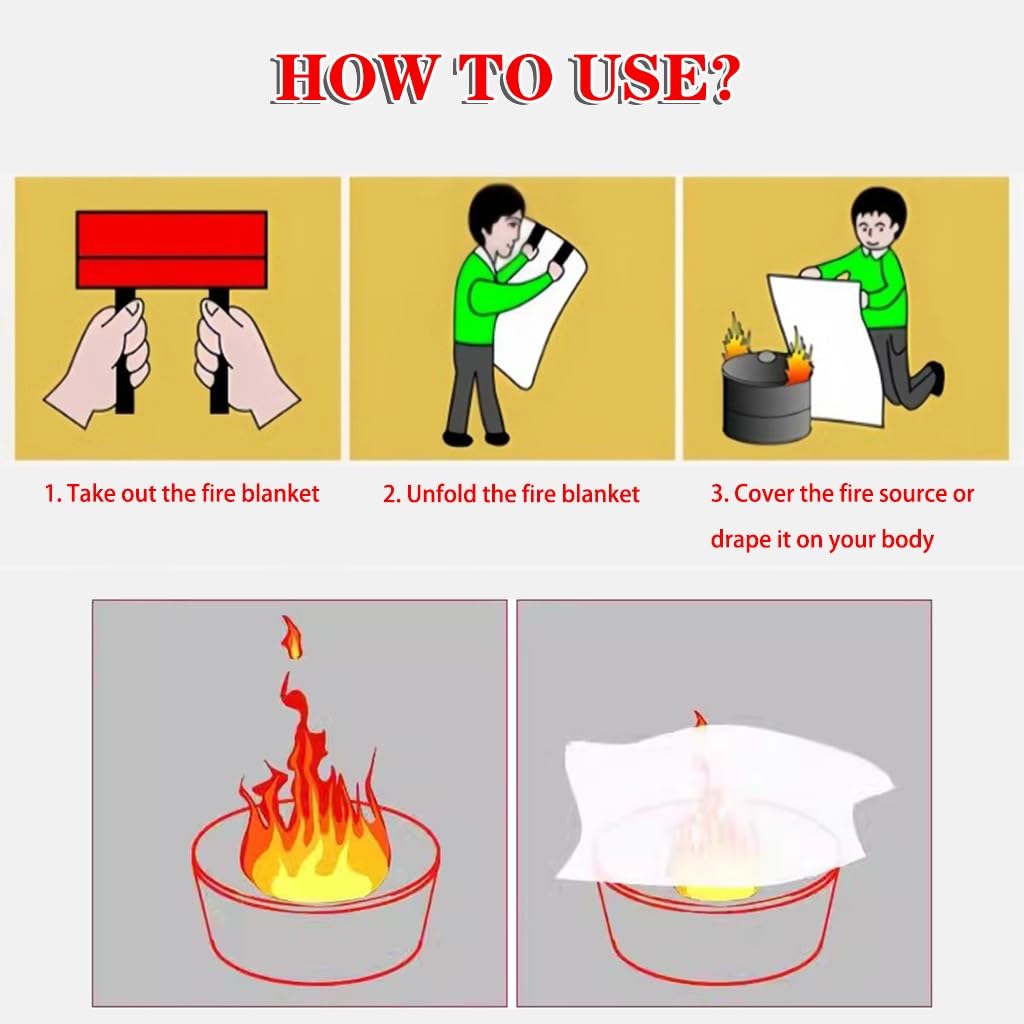 HOW TO USE?

1. Take out the fire blanket

2. Unfold the fire blanket

3. Cover the fire source or drape it on your body