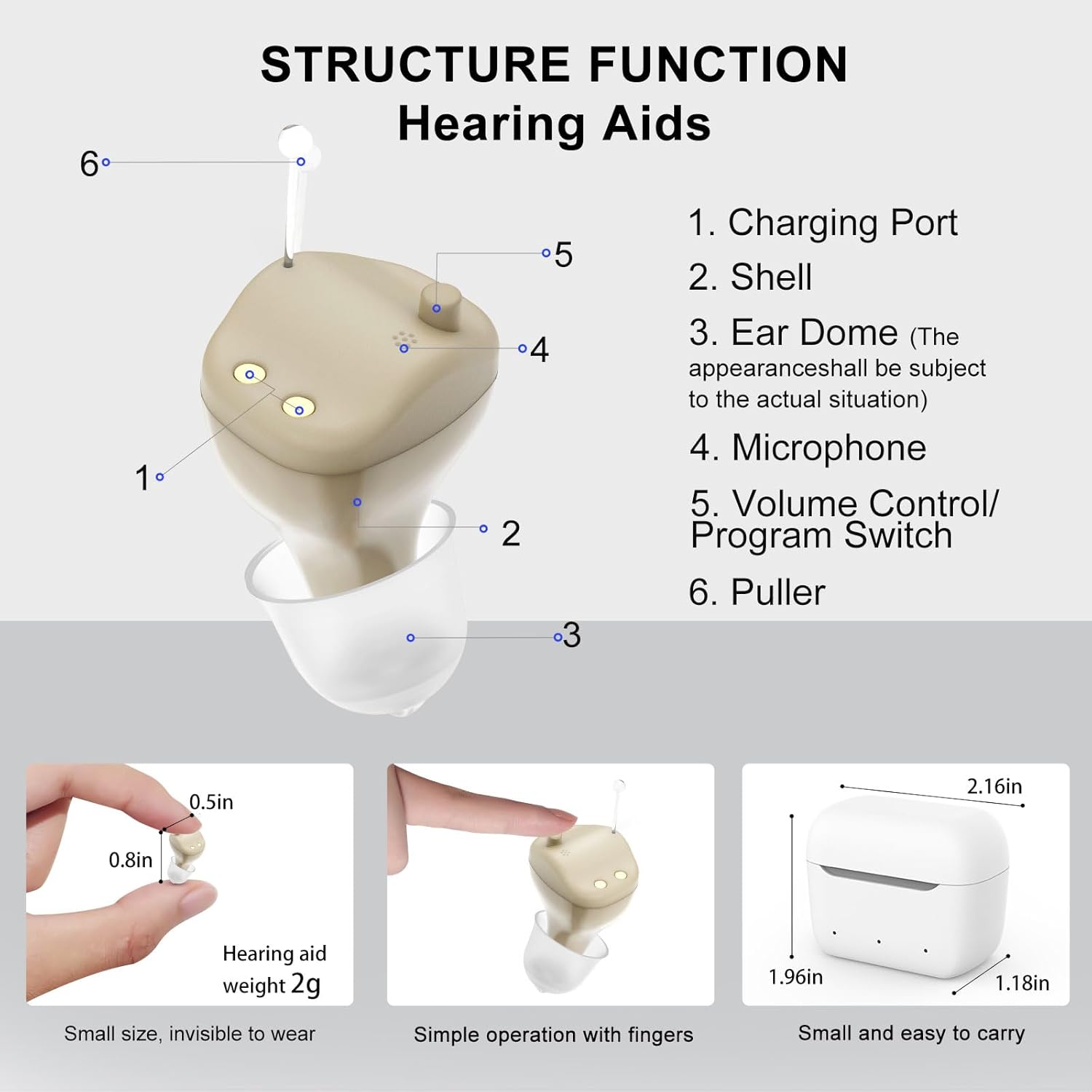 STRUCTURE FUNCTION
Hearing Aids

6
5
4
1
2
3

1. Charging Port
2. Shell
3. Ear Dome (The appearanceshall be subject to the actual situation)
4. Microphone
5. Volume Control/ Program Switch
6. Puller

0.5in
0.8in
Hearing aid weight 2g
Small size, invisible to wear

Simple operation with fingers

2.16in
1.96in
1.18in
Small and easy to carry