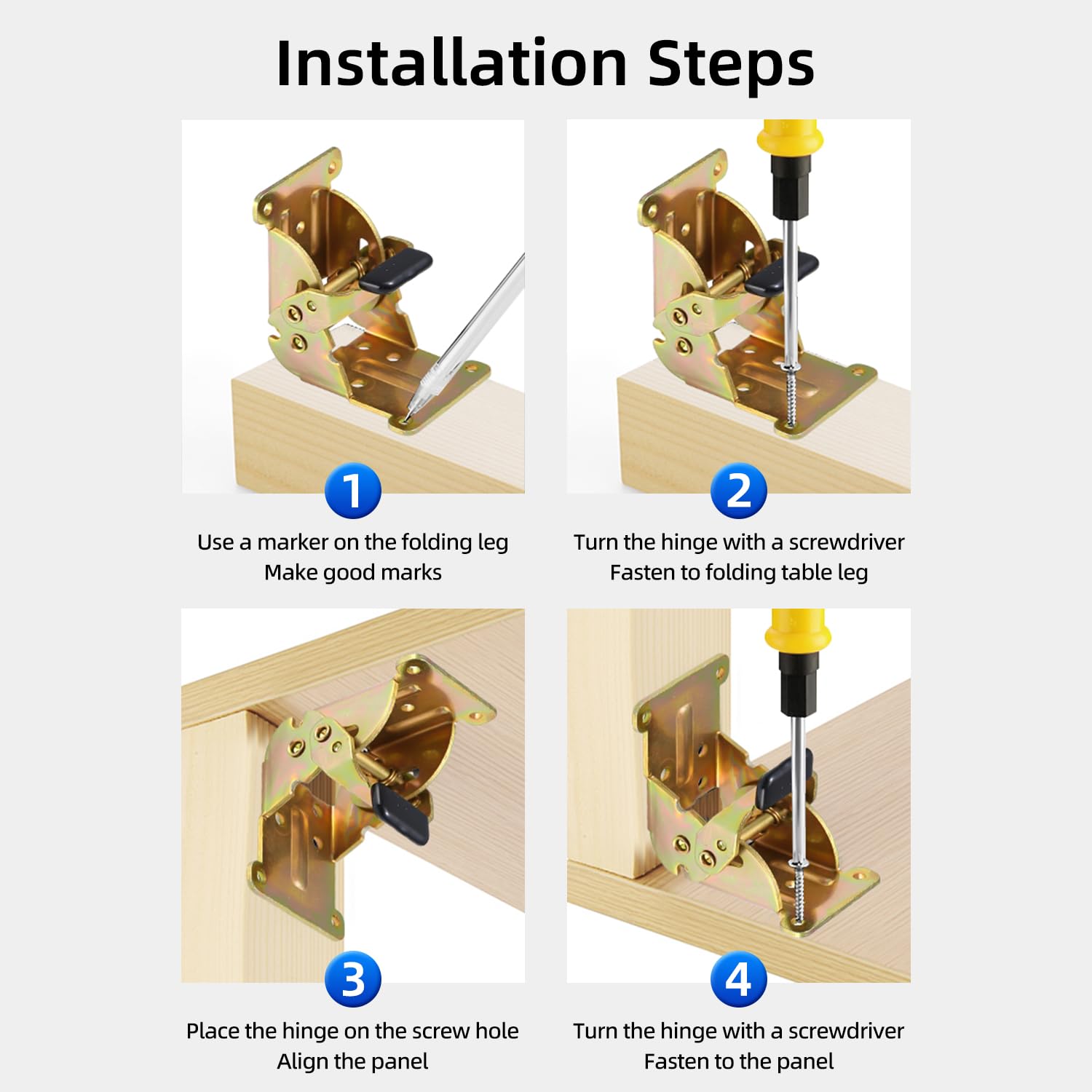 Installation Steps

1
Use a marker on the folding leg
Make good marks

2
Turn the hinge with a screwdriver
Fasten to folding table leg

3
Place the hinge on the screw hole
Align the panel

4
Turn the hinge with a screwdriver
Fasten to the panel