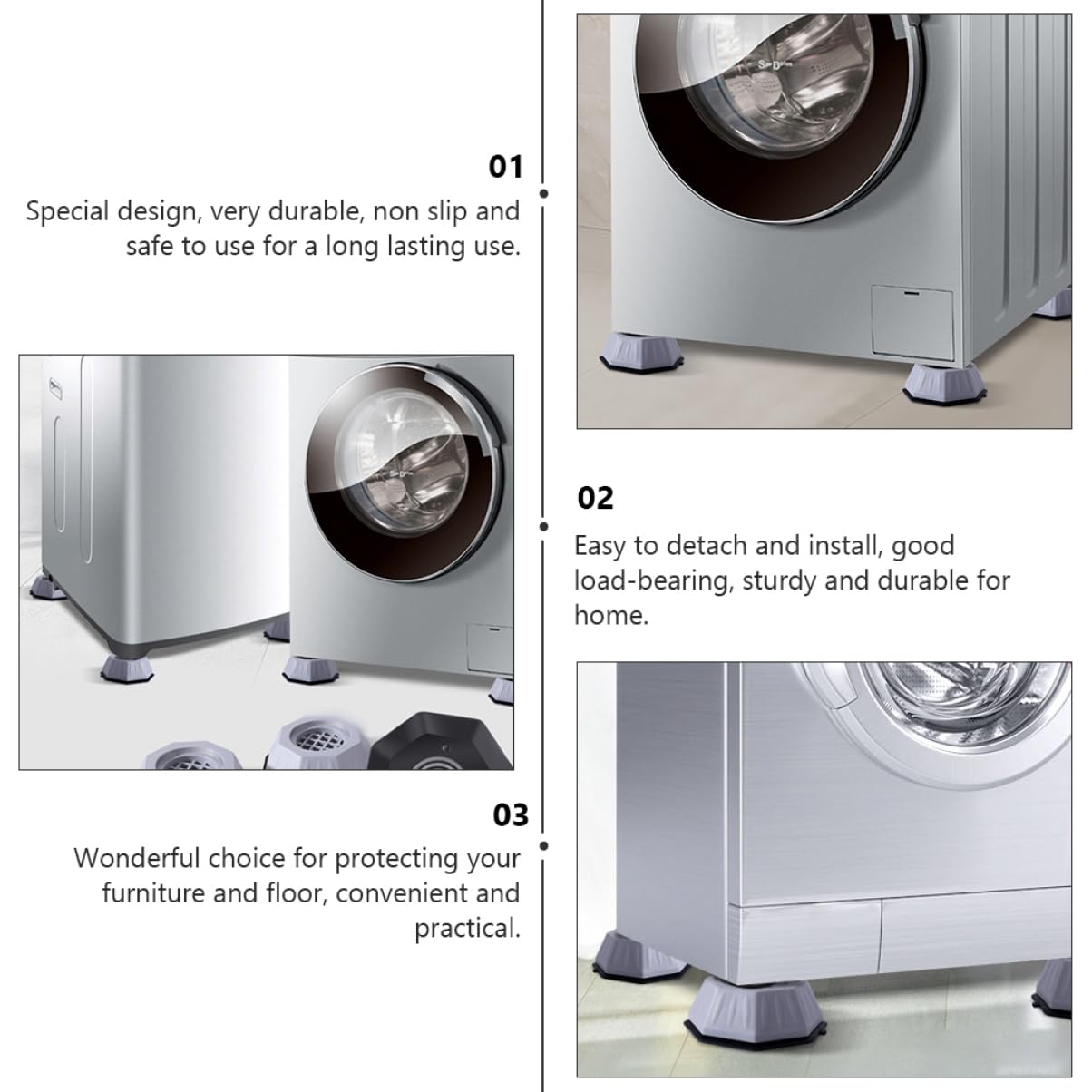 01
Special design, very durable, non slip and safe to use for a long lasting use.

02
Easy to detach and install, good load-bearing, sturdy and durable for home.

03
Wonderful choice for protecting your furniture and floor, convenient and practical.