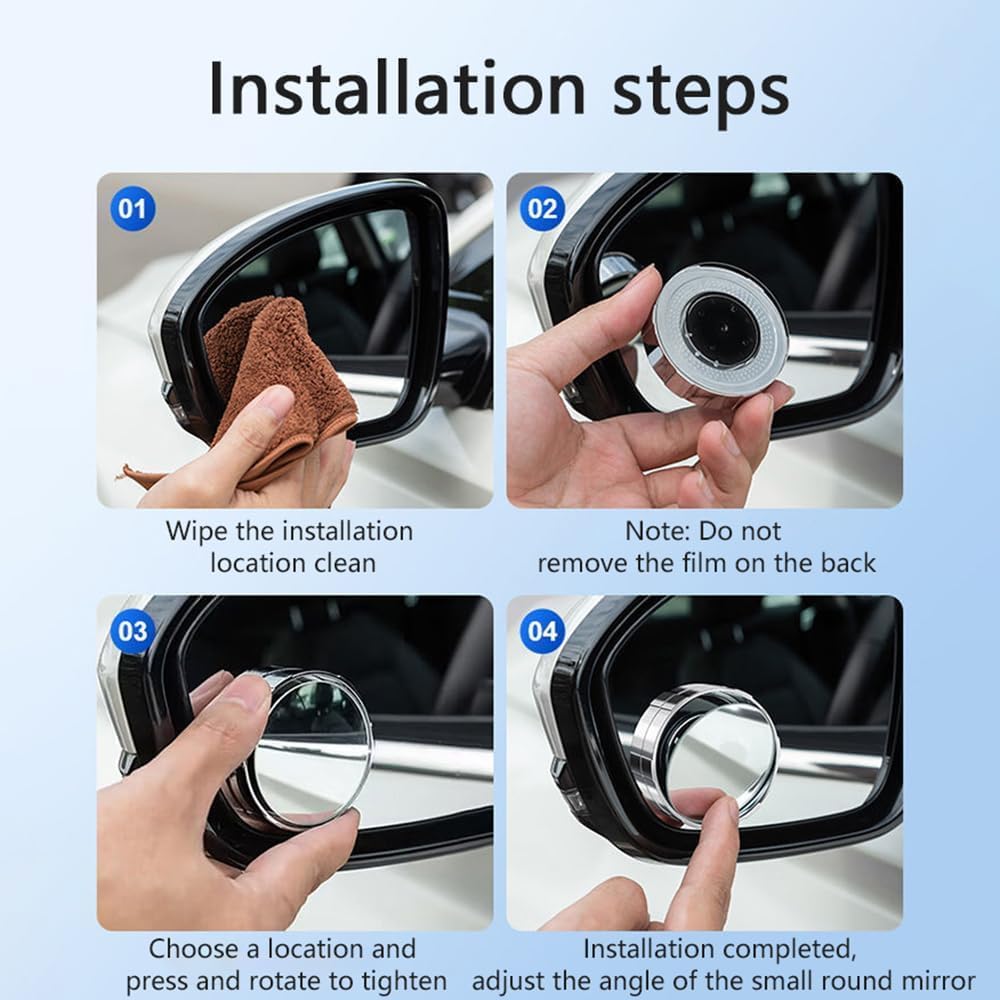 Installation steps

01

Wipe the installation location clean

02

Note: Do not remove the film on the back

03

Choose a location and press and rotate to tighten

04

Installation completed, adjust the angle of the small round mirror