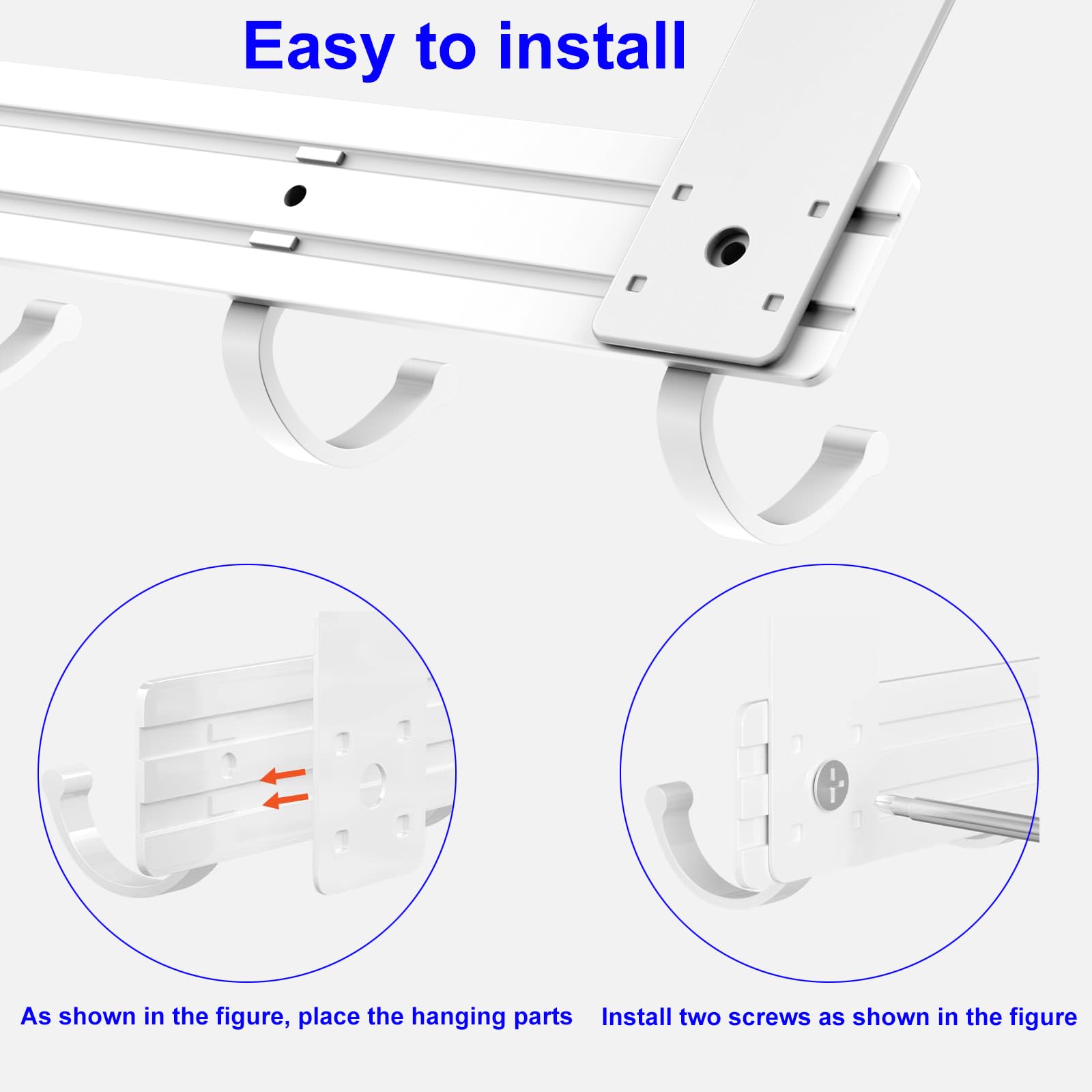 Easy to install

As shown in the figure, place the hanging parts

Install two screws as shown in the figure