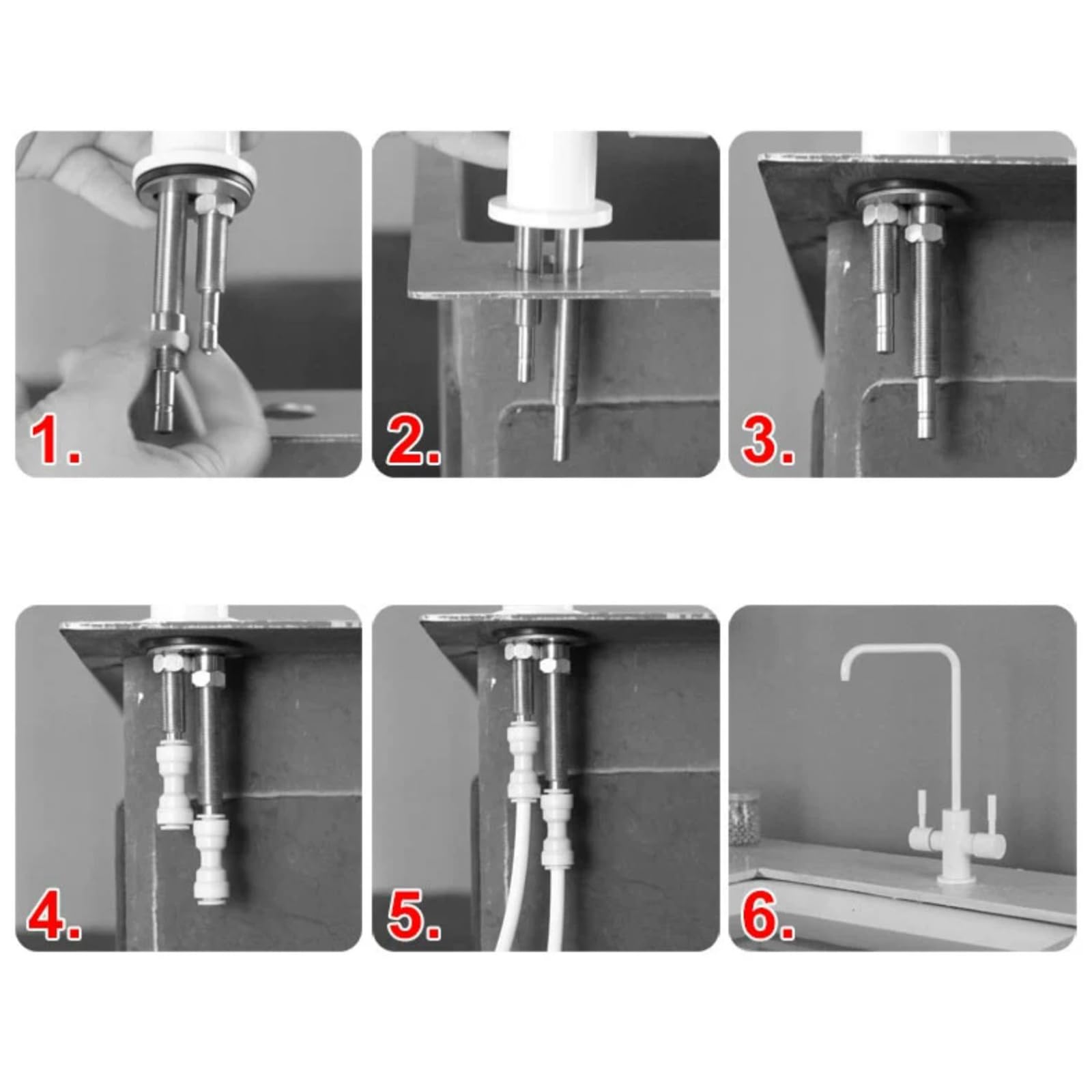 1.

2.

3.

4.

5.

6.