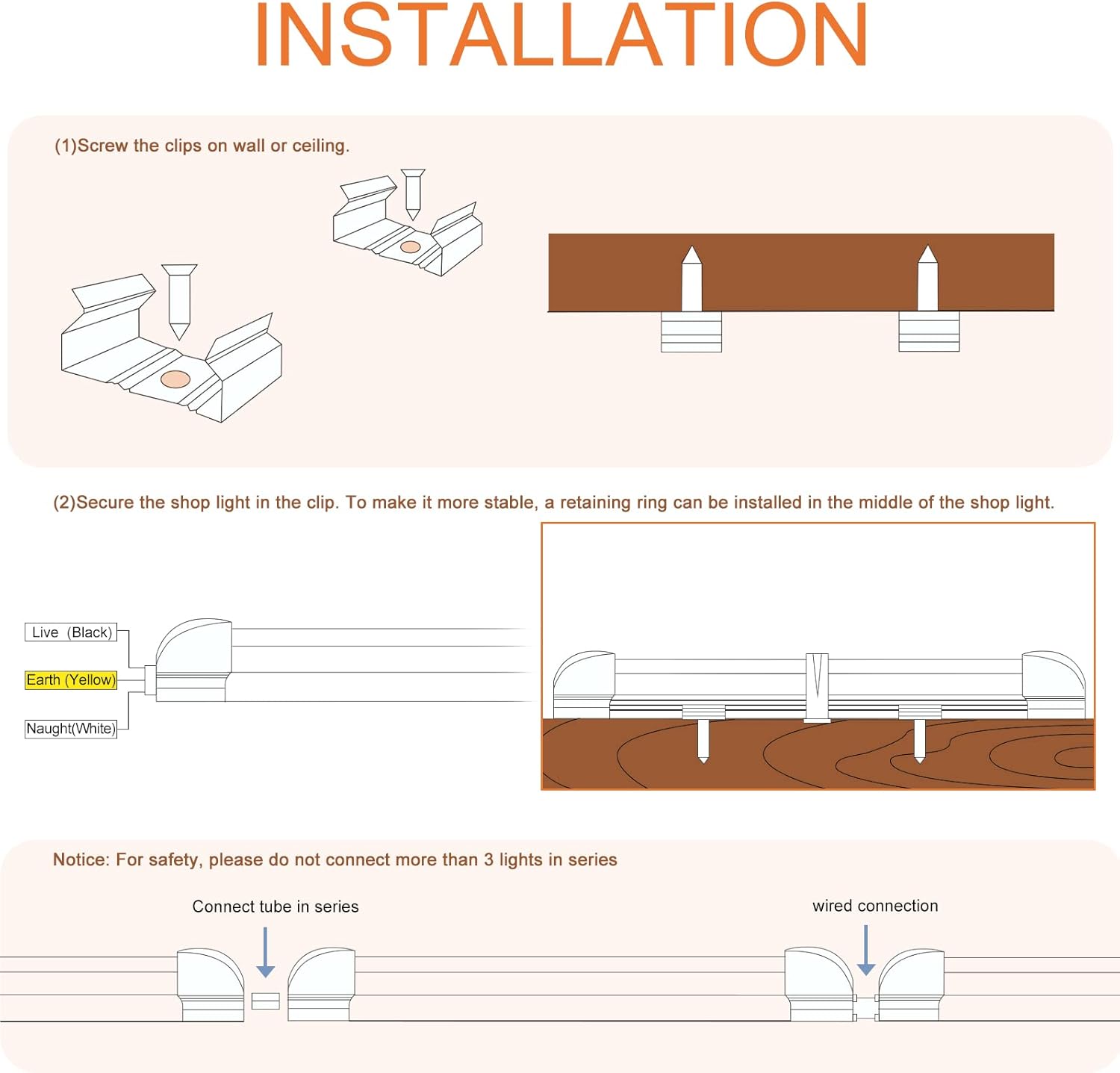 INSTALLATION

(1)Screw the clips on wall or ceiling.

(2)Secure the shop light in the clip. To make it more stable, a retaining ring can be installed in the middle of the shop light.

Live (Black)

Earth (Yellow)

Naught(White)

Notice: For safety, please do not connect more than 3 lights in series

Connect tube in series

wired connection