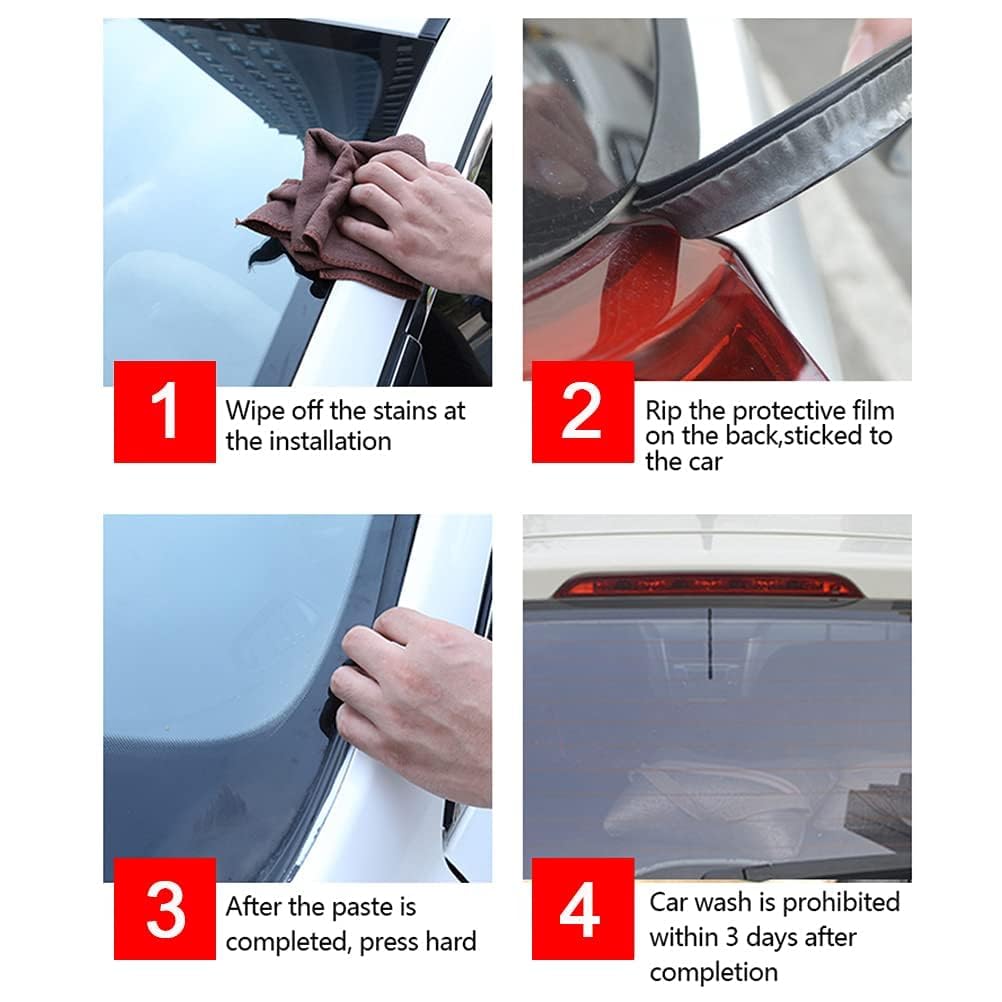 1
Wipe off the stains at the installation

2
Rip the protective film on the back,sticked to the car

3
After the paste is completed, press hard

4
Car wash is prohibited within 3 days after completion