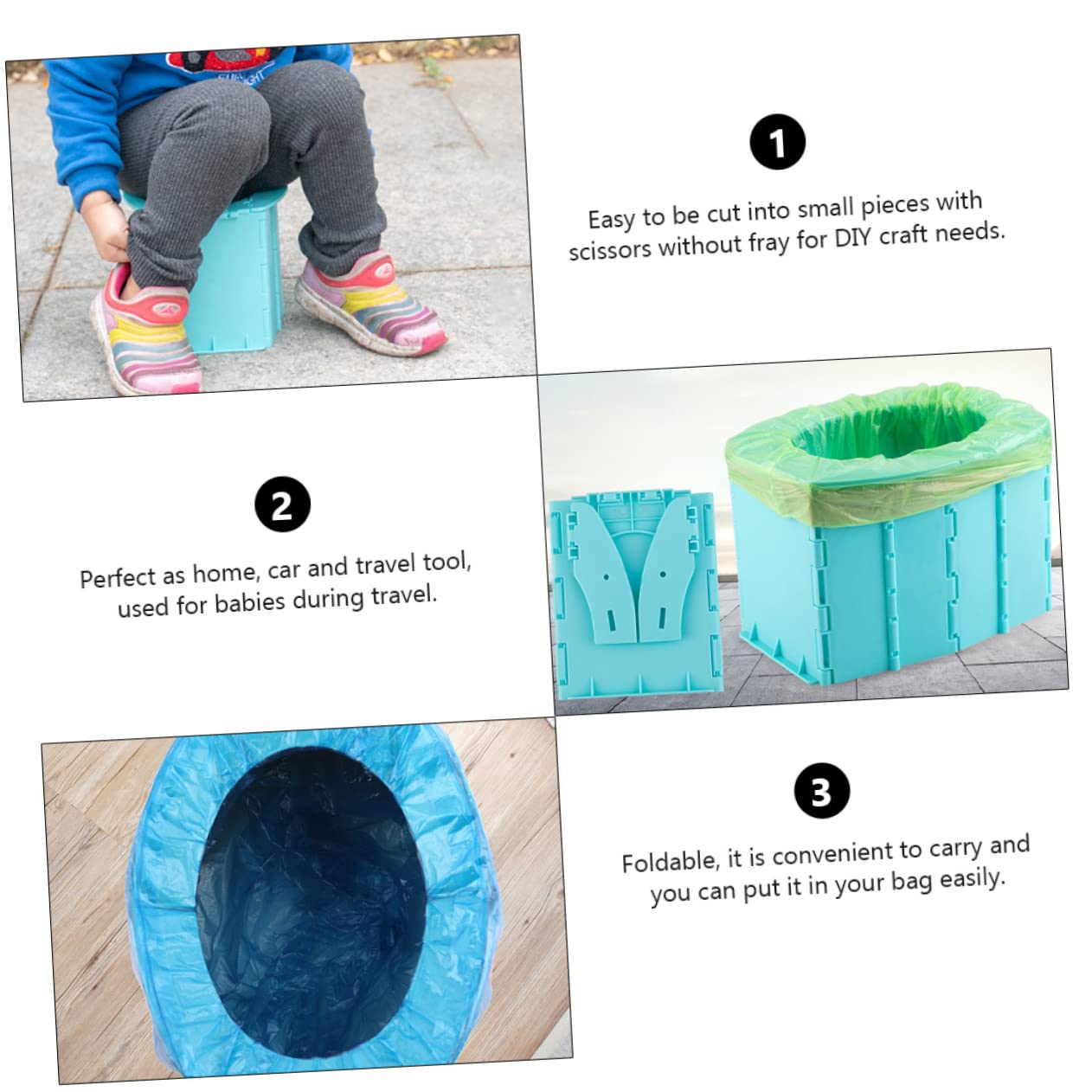 1

Easy to be cut into small pieces with scissors without fray for DIY craft needs.

2

Perfect as home, car and travel tool, used for babies during travel.

3

Foldable, it is convenient to carry and you can put it in your bag easily.