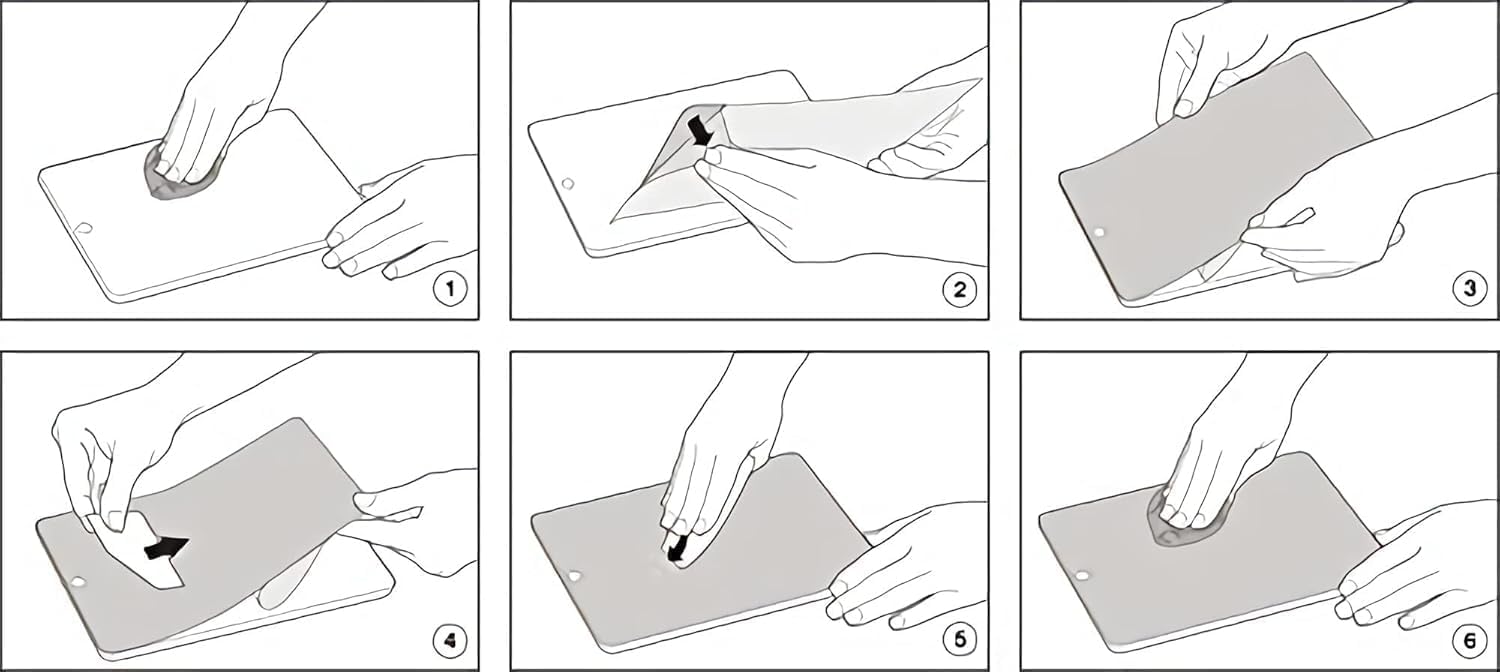 1

2

3

4

5

6