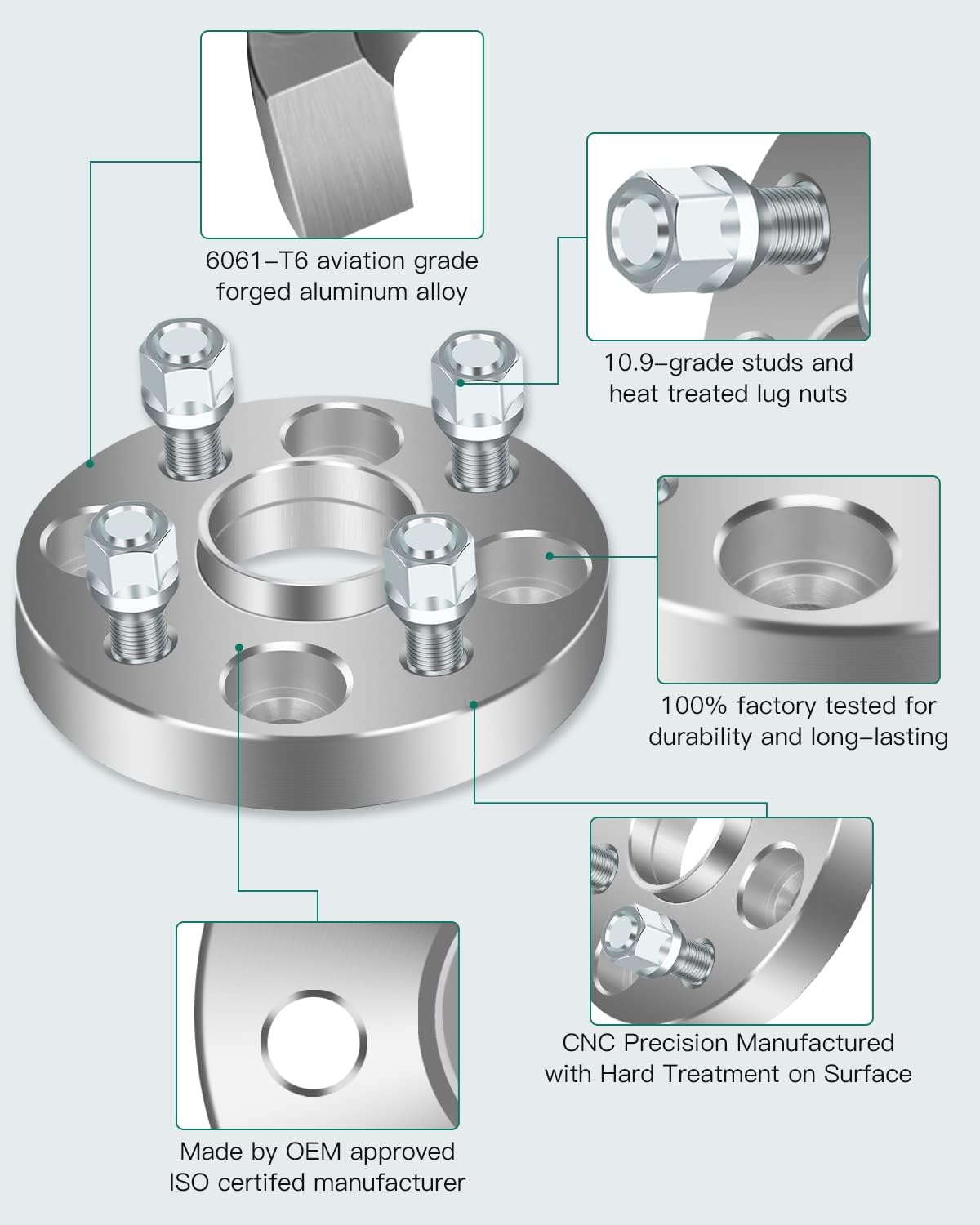 6061–T6 aviation grade forged aluminum alloy

10.9–grade studs and heat treated lug nuts

100% factory tested for durability and long–lasting

CNC Precision Manufactured with Hard Treatment on Surface

Made by OEM approved ISO certifed manufacturer