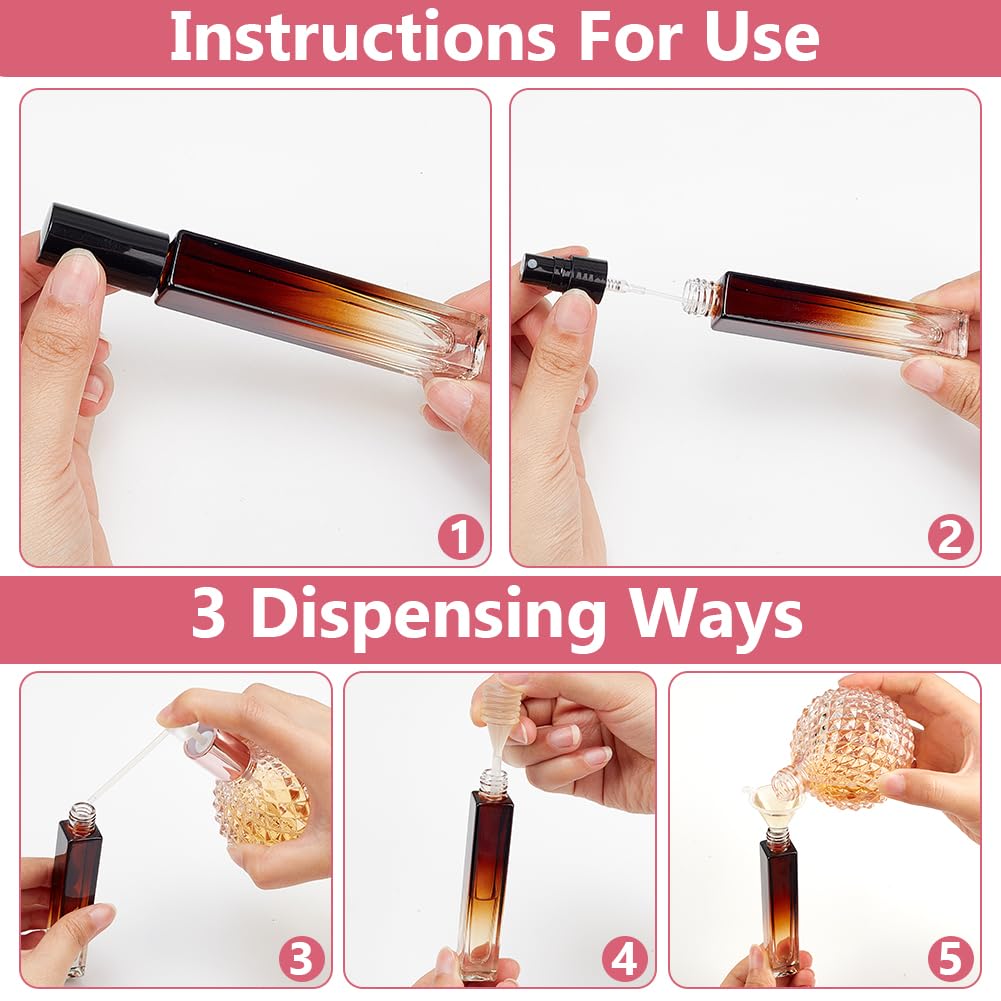 Instructions For Use

1

2

3 Dispensing Ways

3

4

5