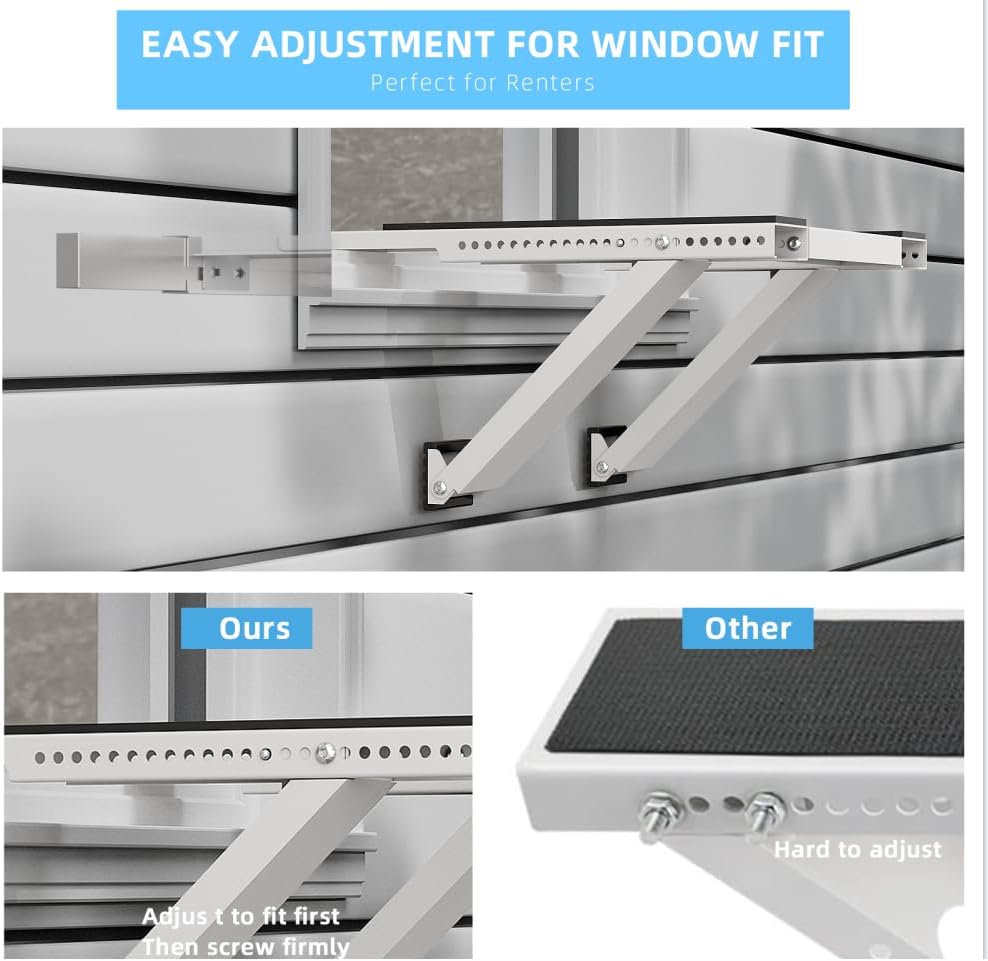 EASY ADJUSTMENT FOR WINDOW FIT
Perfect for Renters

Ours

Adjus t to fit first
Then screw firmly

Other

Hard to adjust